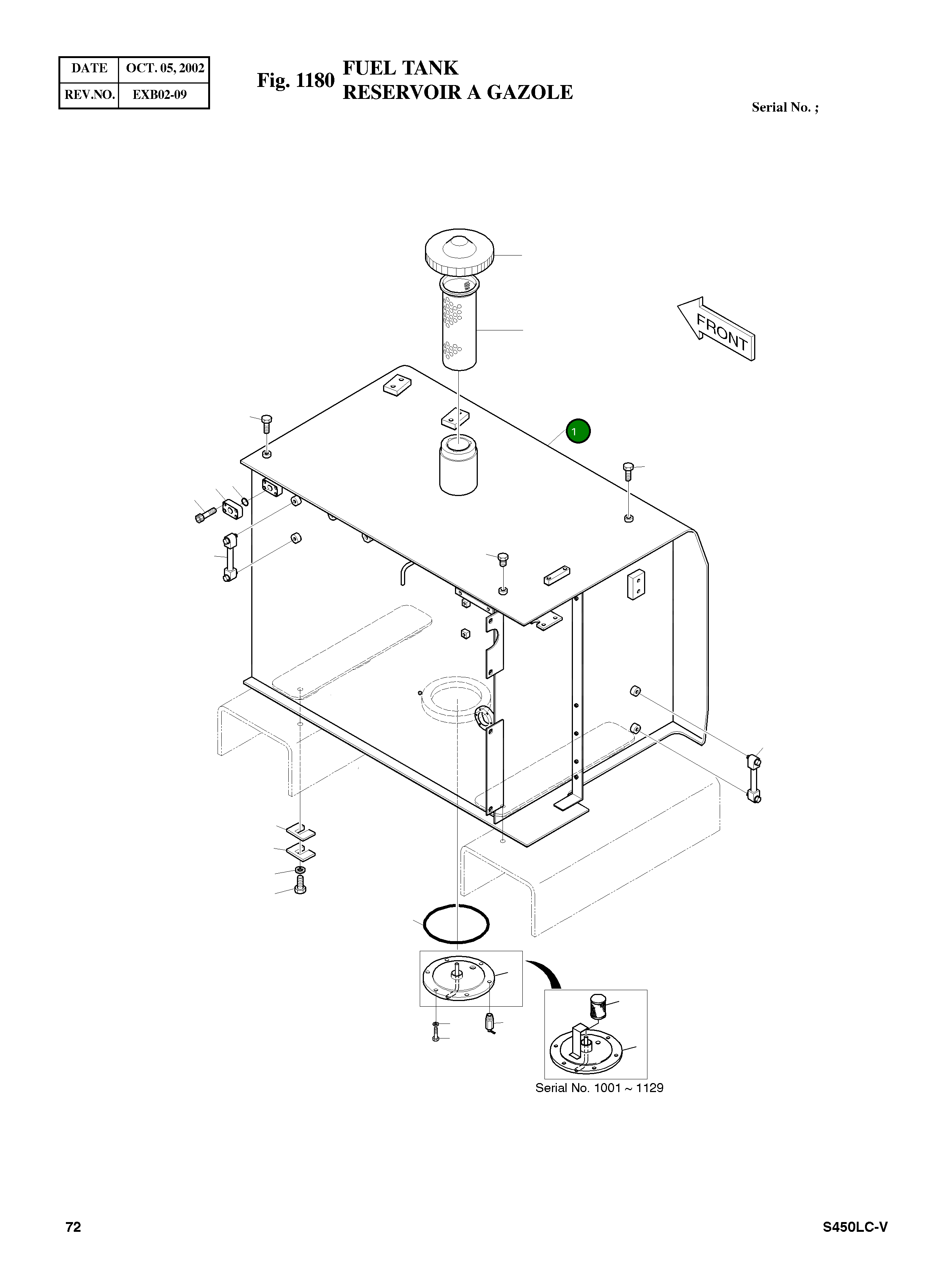 | DATE | OCT. 05, 2002 |
|---|---|
| REV.NO. | EXB02-09 |

Fig. 1180 FUEL TANK
RESERVOIR A GAZOLE

Serial No. ;

FRONT

1

Serial No. 1001 ~ 1129

72

S450LC-V