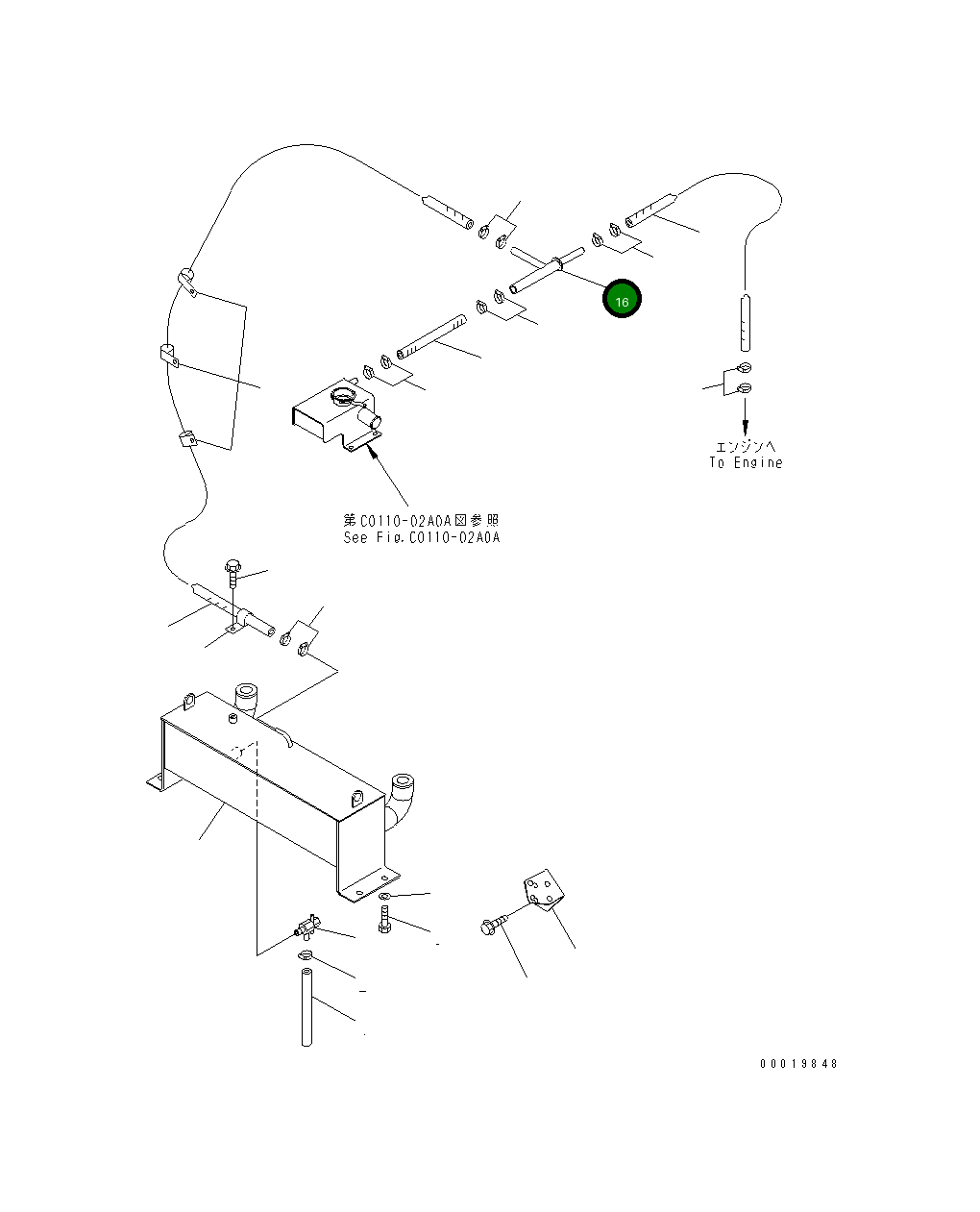 16

エンジンへ
To Engine

第C0110-02A0A図参照
See Fig.C0110-02A0A

00019848