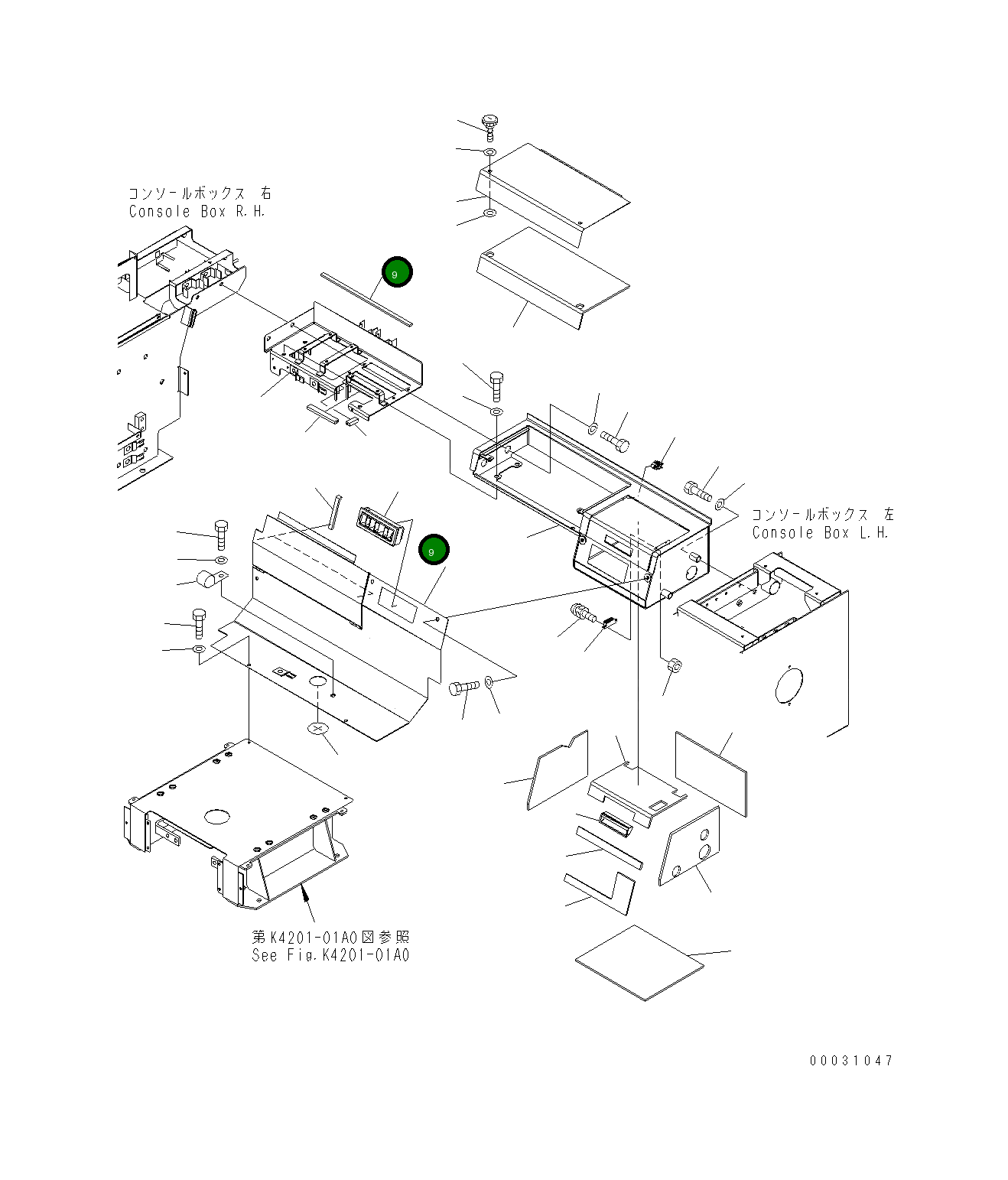 コンソールボックス 右
Console Box R.H.

9

9

コンソールボックス 左
Console Box L.H.

第K4201-01A0図参照
See Fig.K4201-01A0

00031047