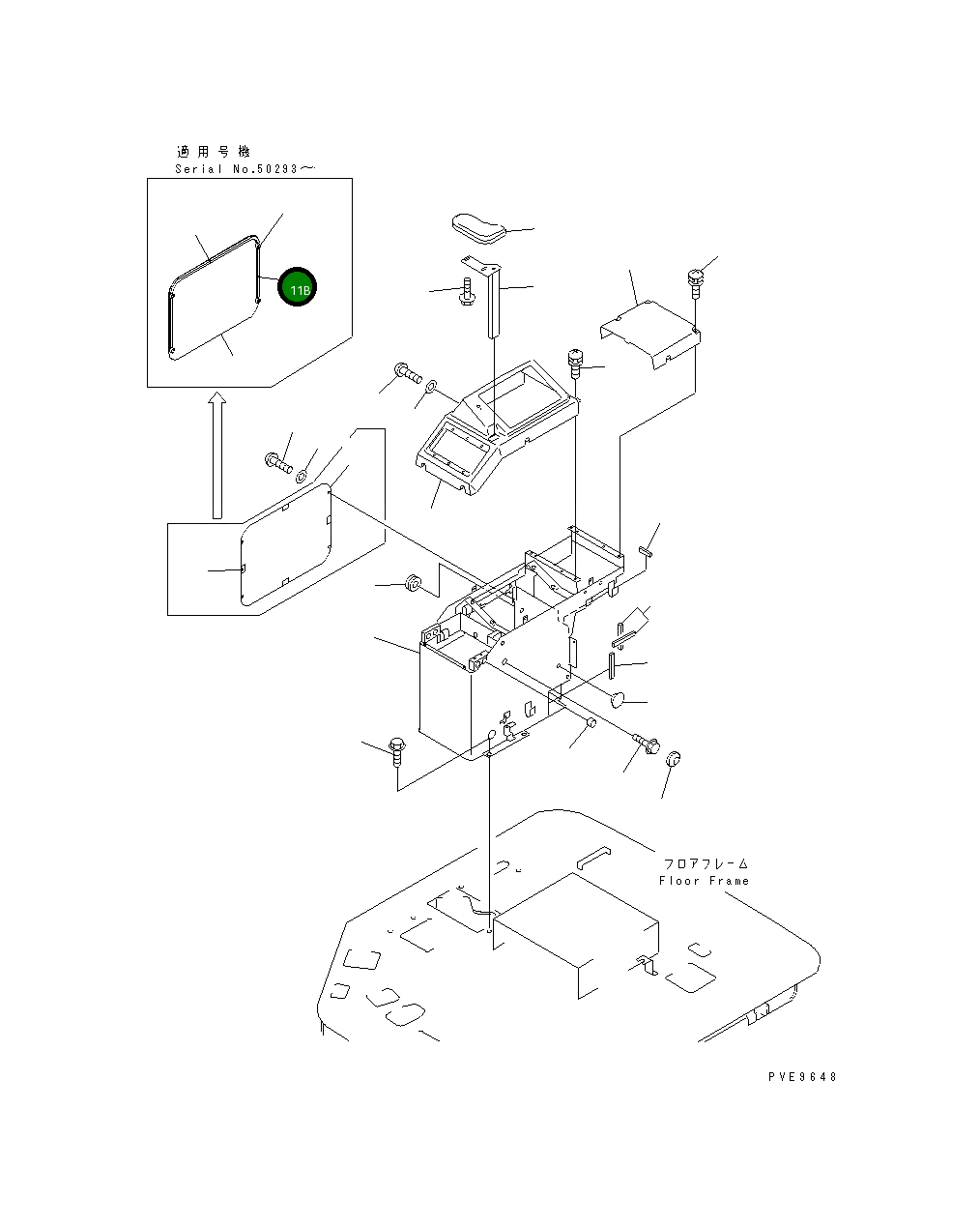 適用号機
Serial No.50293～

11B

フロアフレーム
Floor Frame

PVE9648