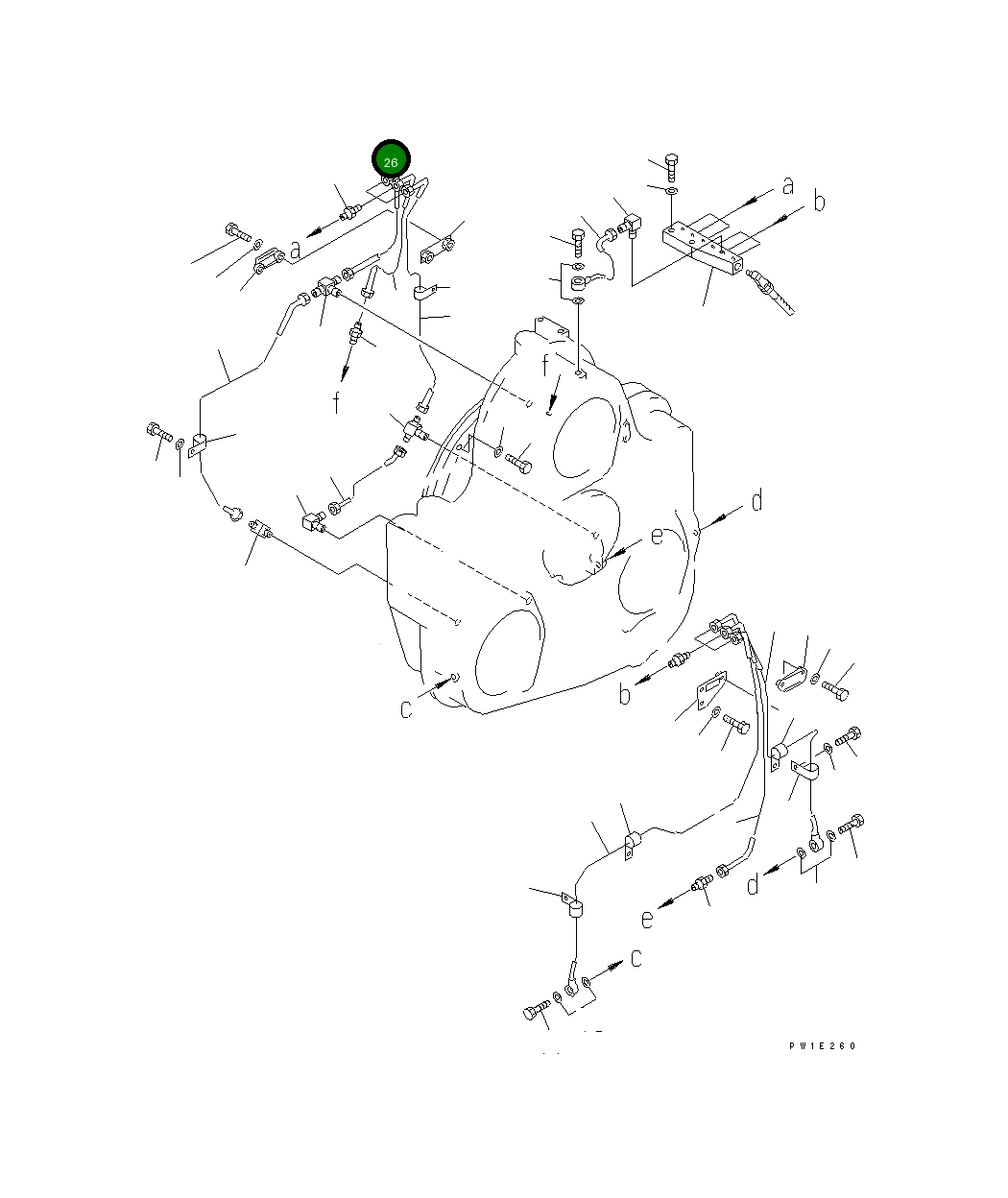 26
a
b
a
f
f
d
e
b
c
d
e
c
PW1E260