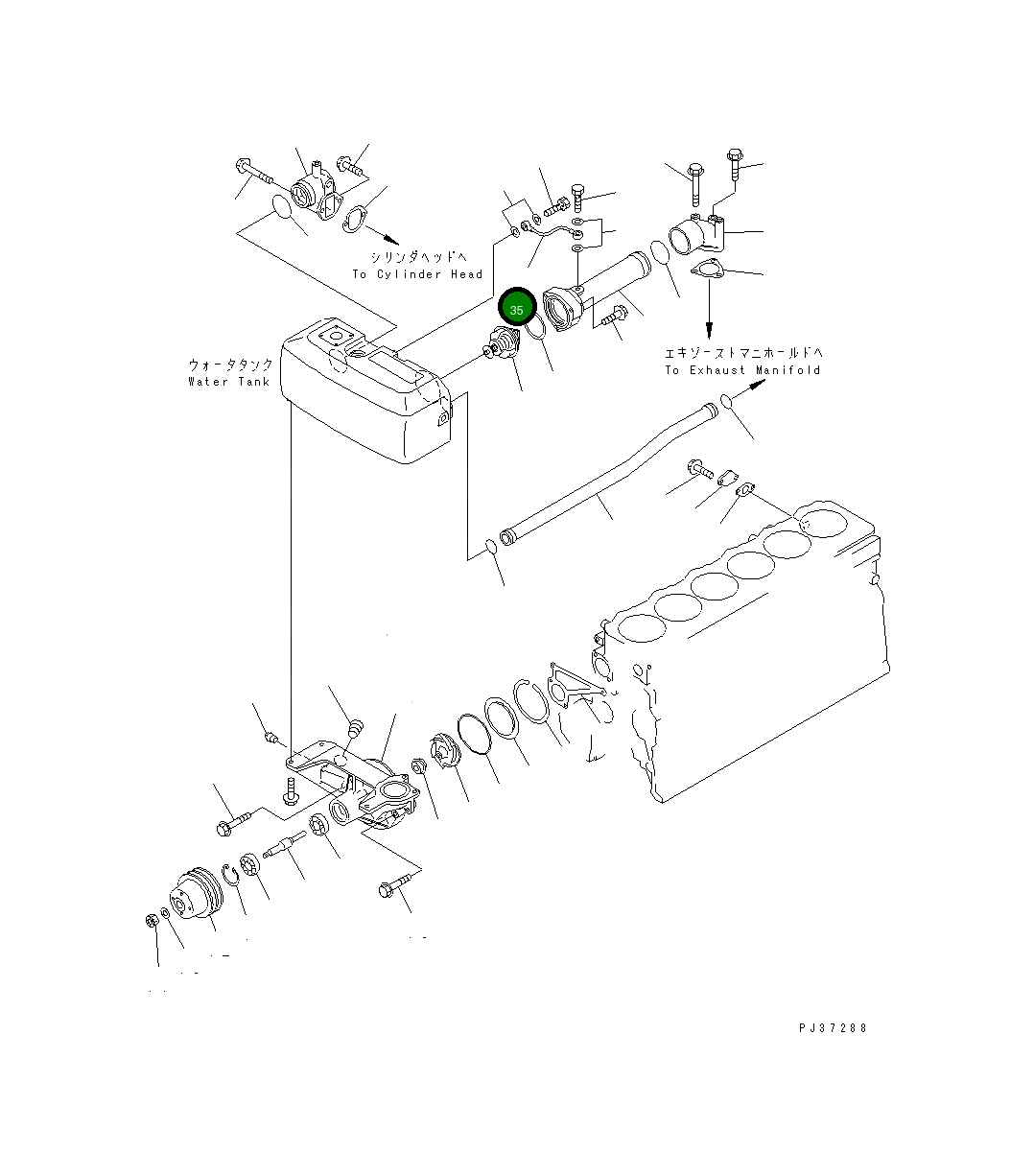 シリンダヘッドへ
To Cylinder Head

35

ウォータタンク
Water Tank

エキゾーストマニホールドへ
To Exhaust Manifold

PJ37288