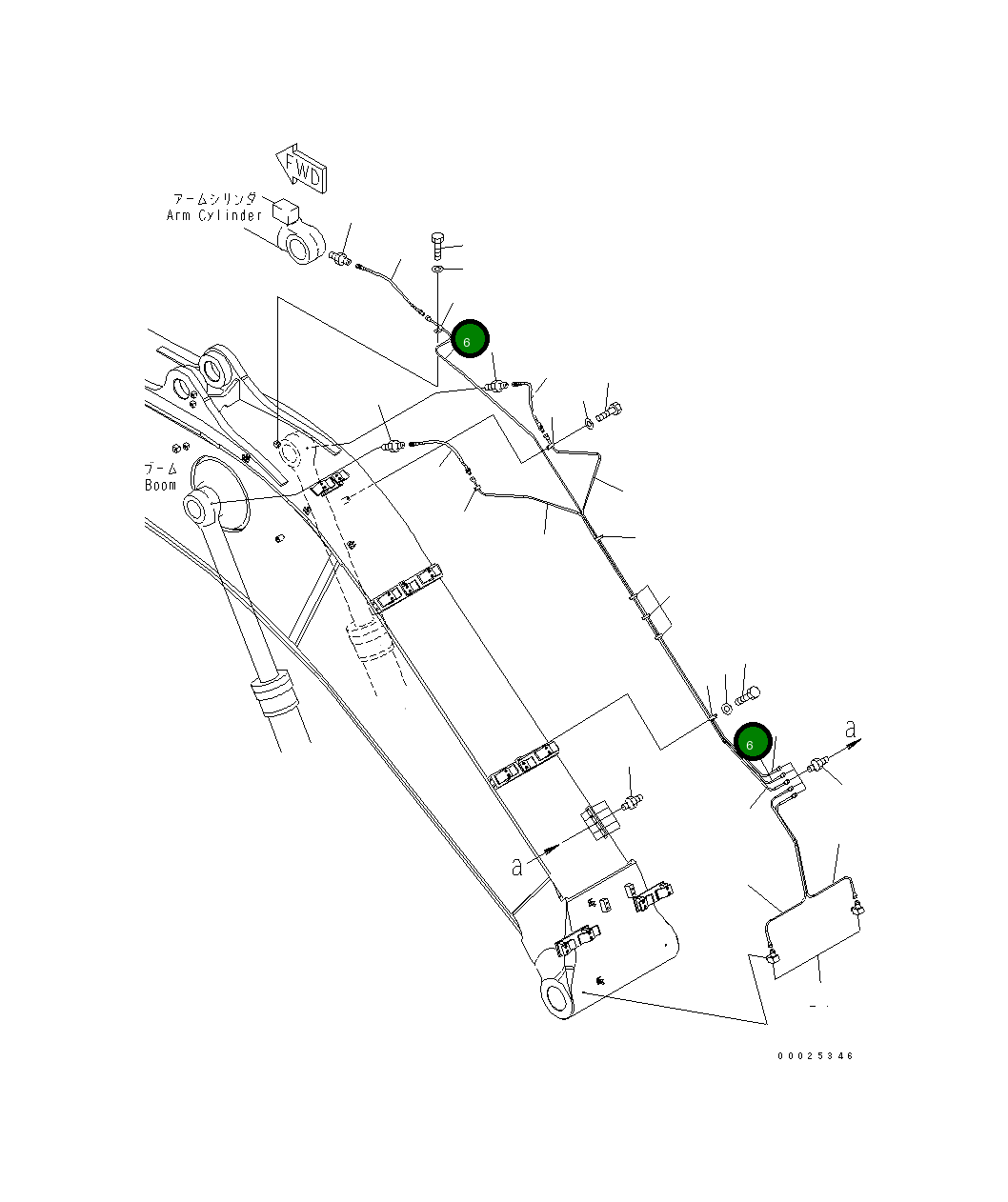 FWD

アームシリンダ
Arm Cylinder

6

ブーム
Boom

6

a

a

00025346