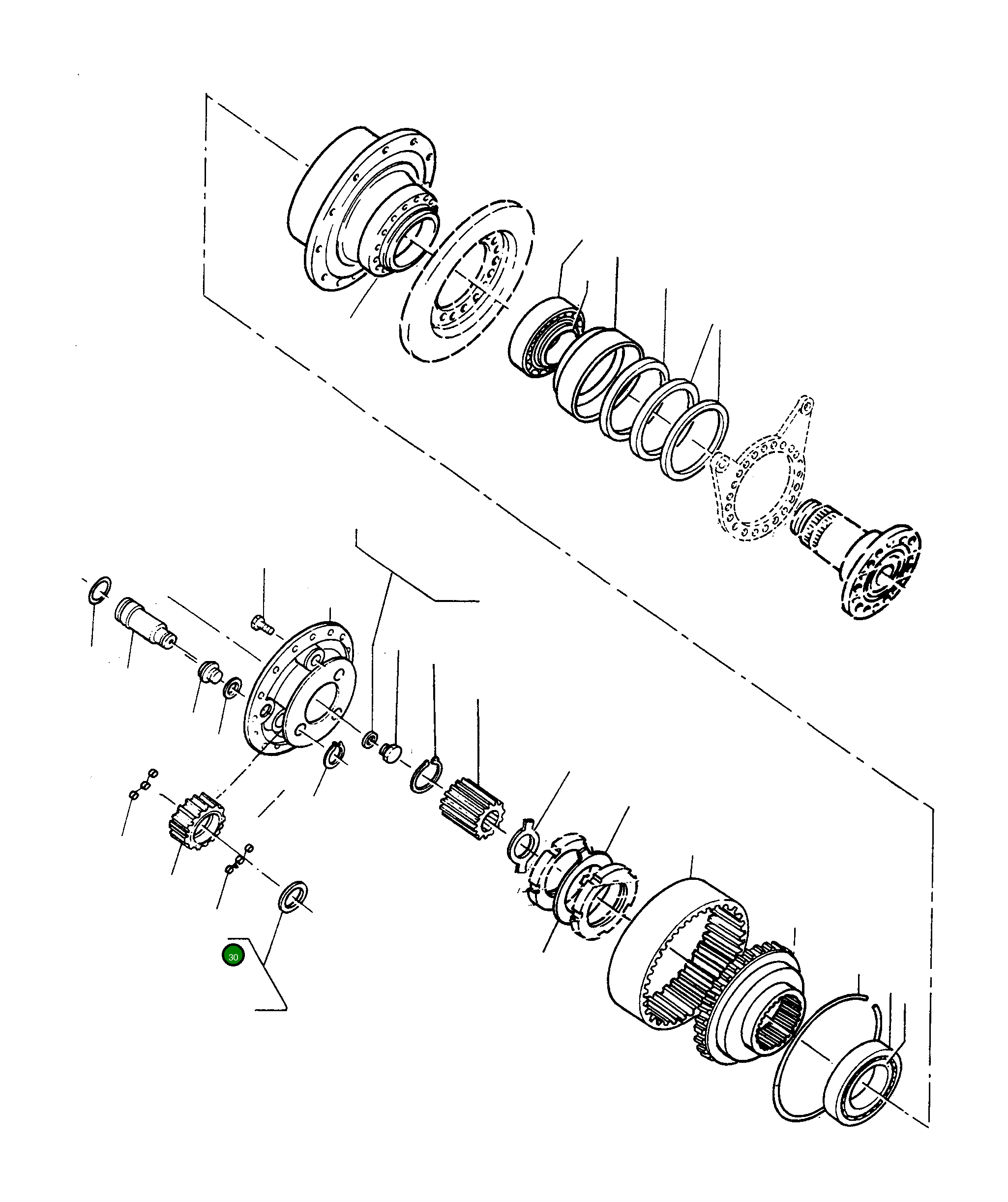 30