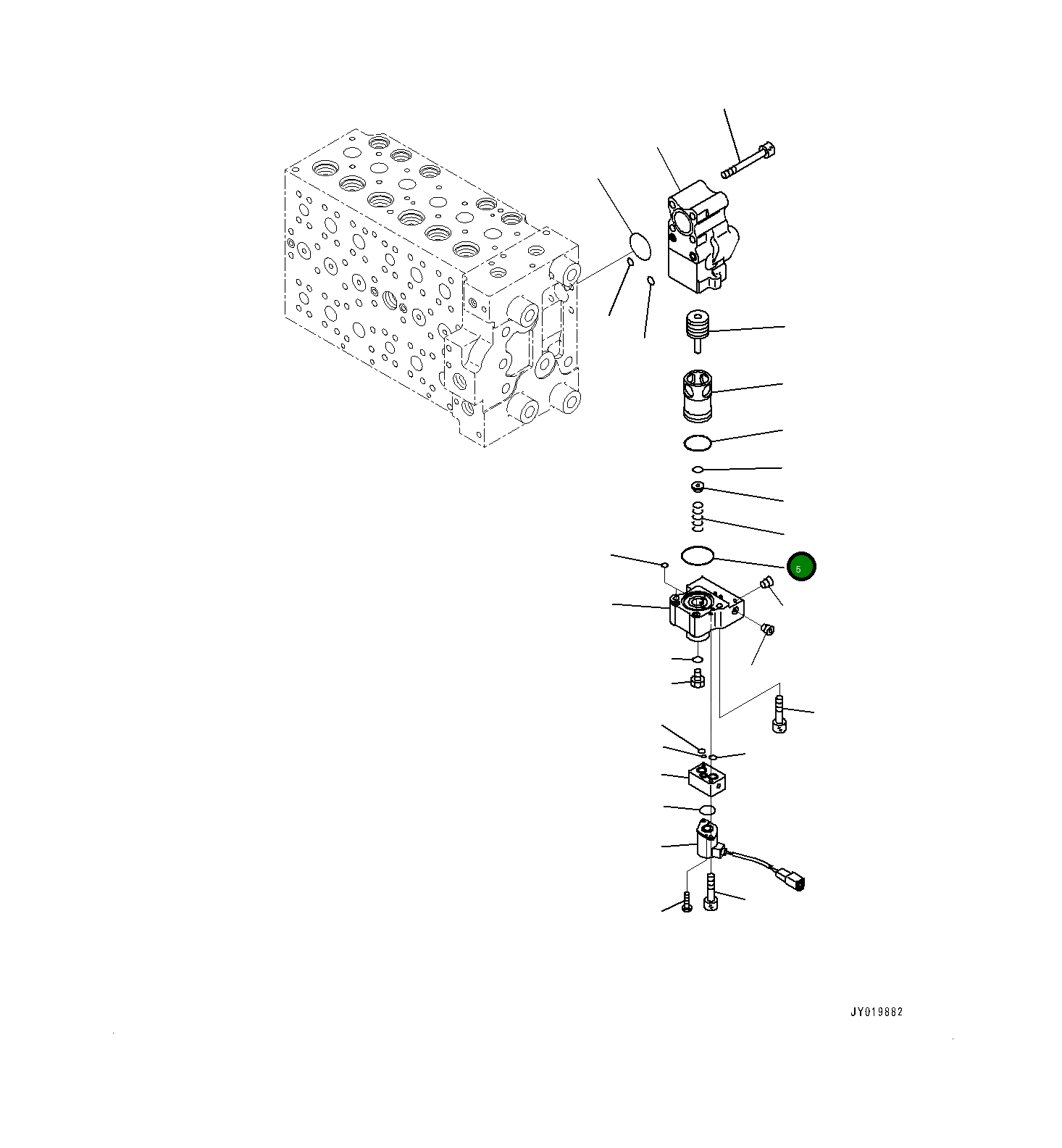 5

JY019882