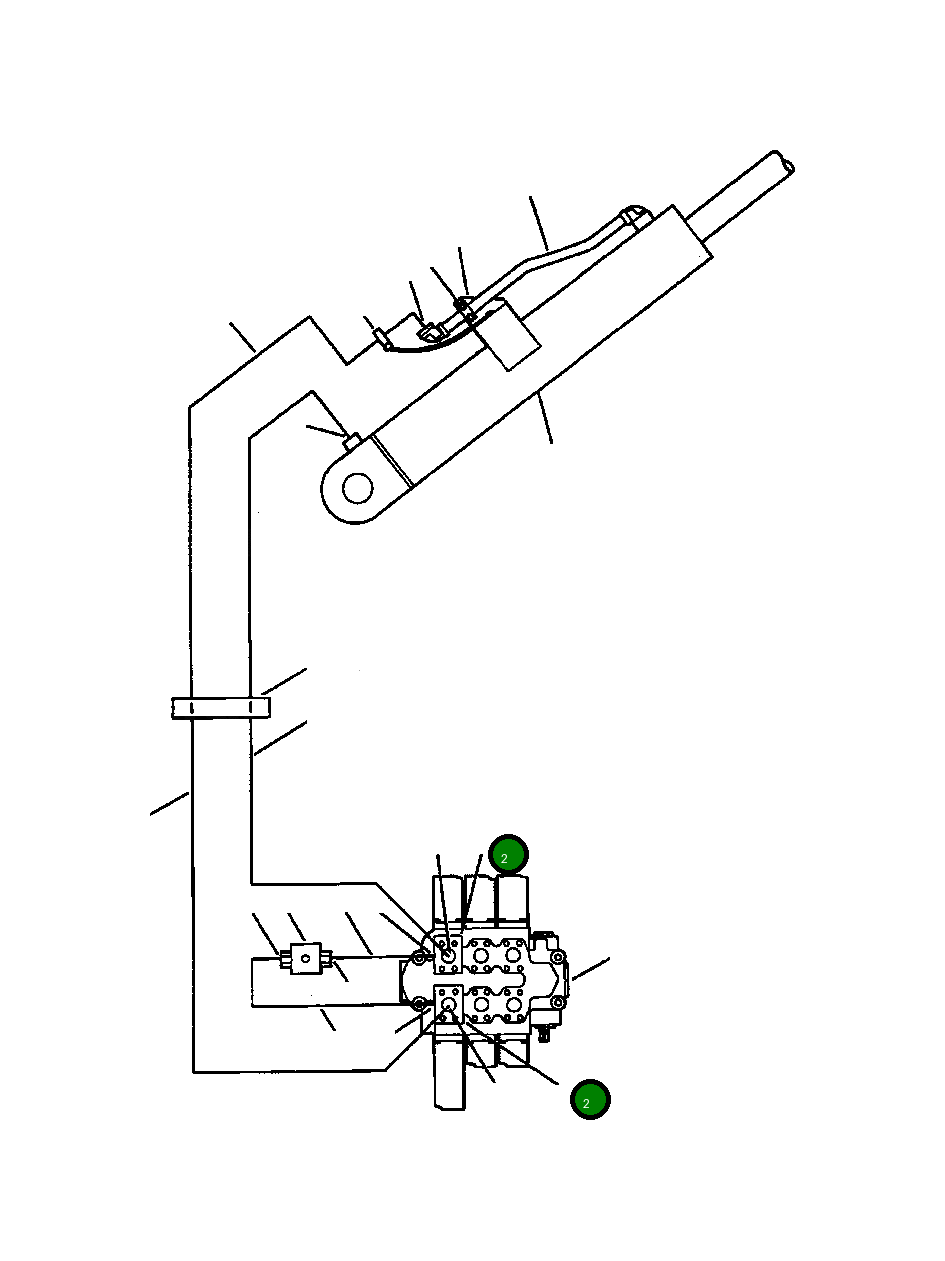 2

2