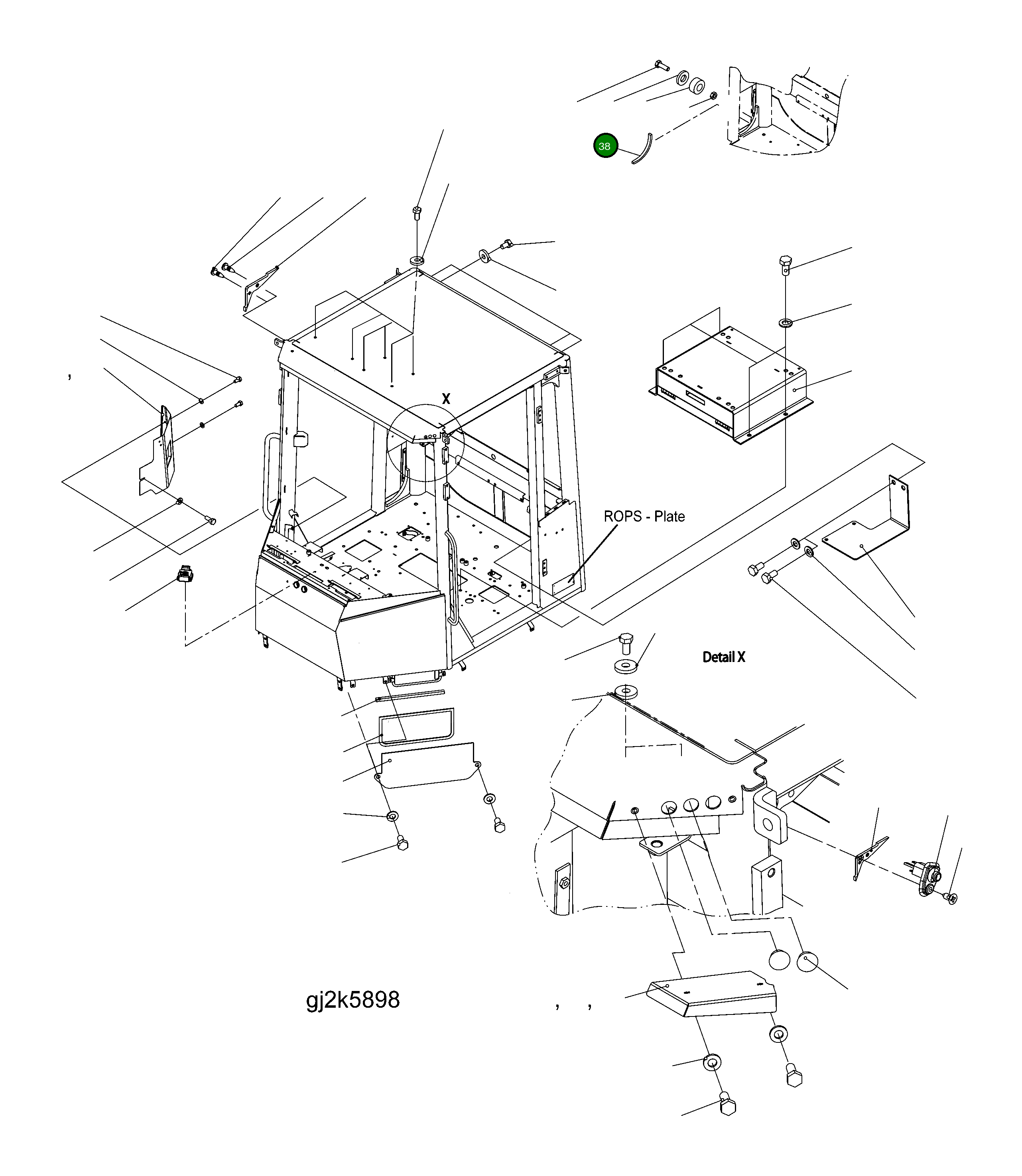 38

,

X

ROPS - Plate

Detail X

gj2k5898

, ,