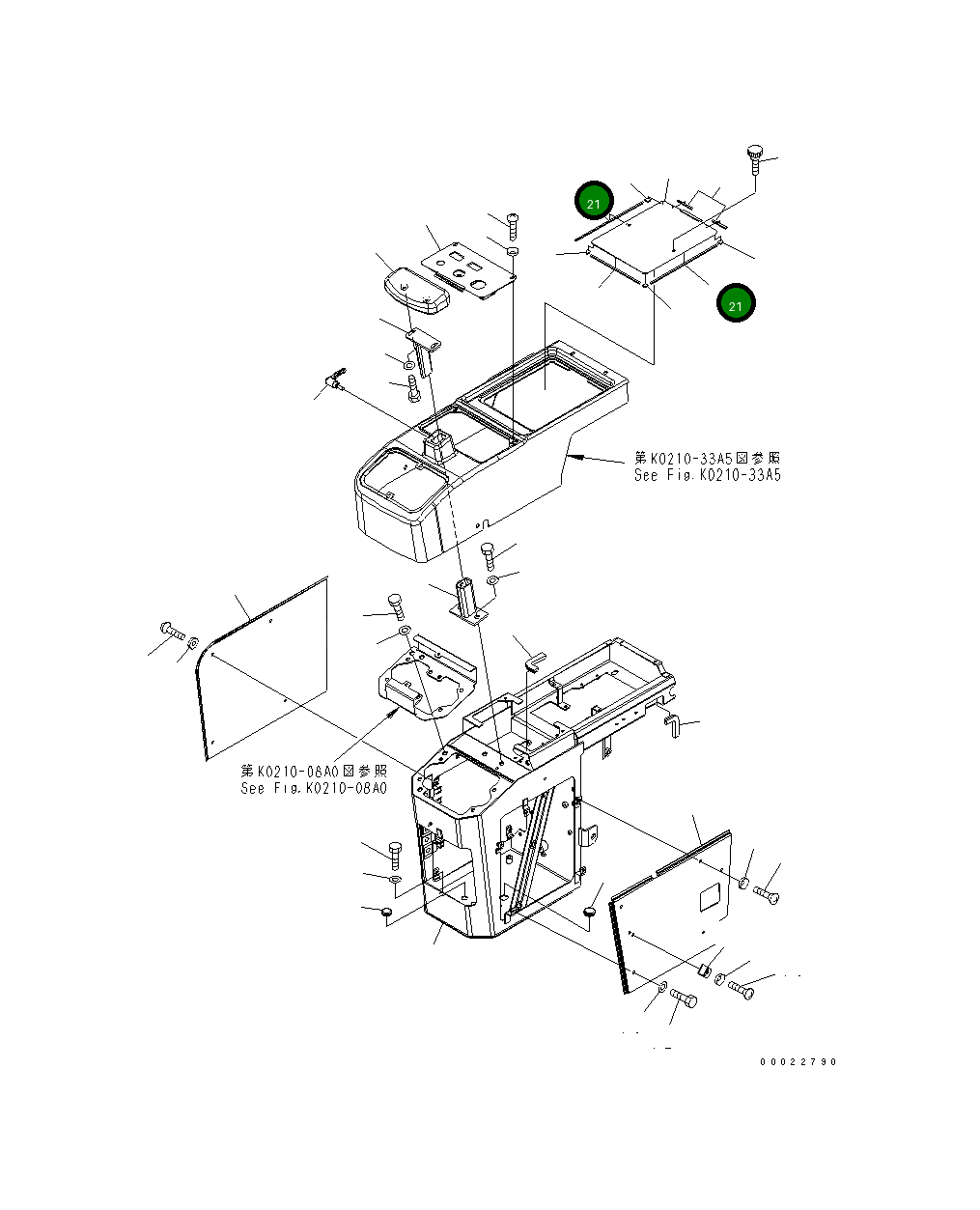 21

21

第K0210-33A5図参照
See Fig.K0210-33A5

第K0210-08A0図参照
See Fig.K0210-08A0

00022790