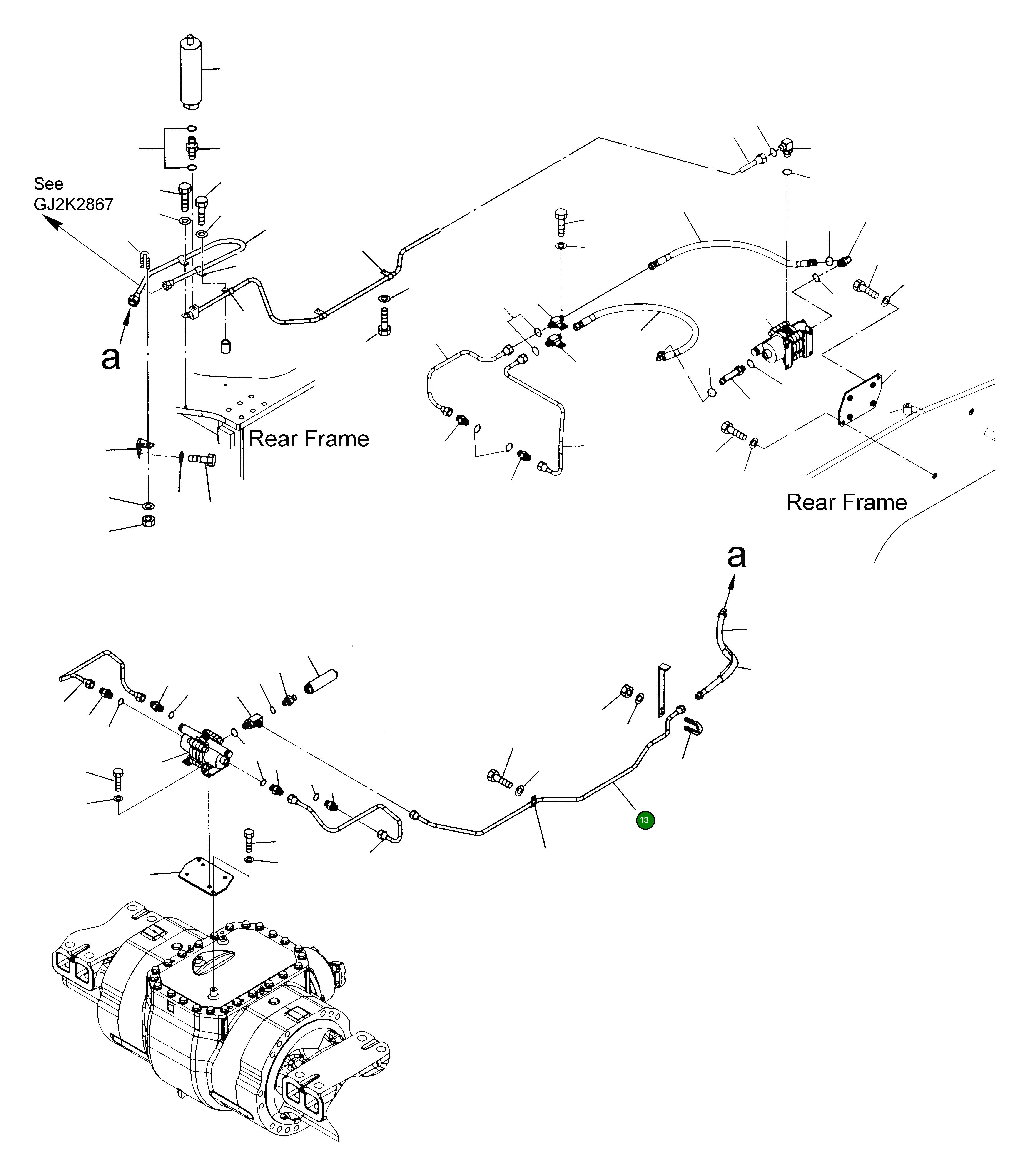 See
GJ2K2867

a

Rear Frame

Rear Frame

a

13