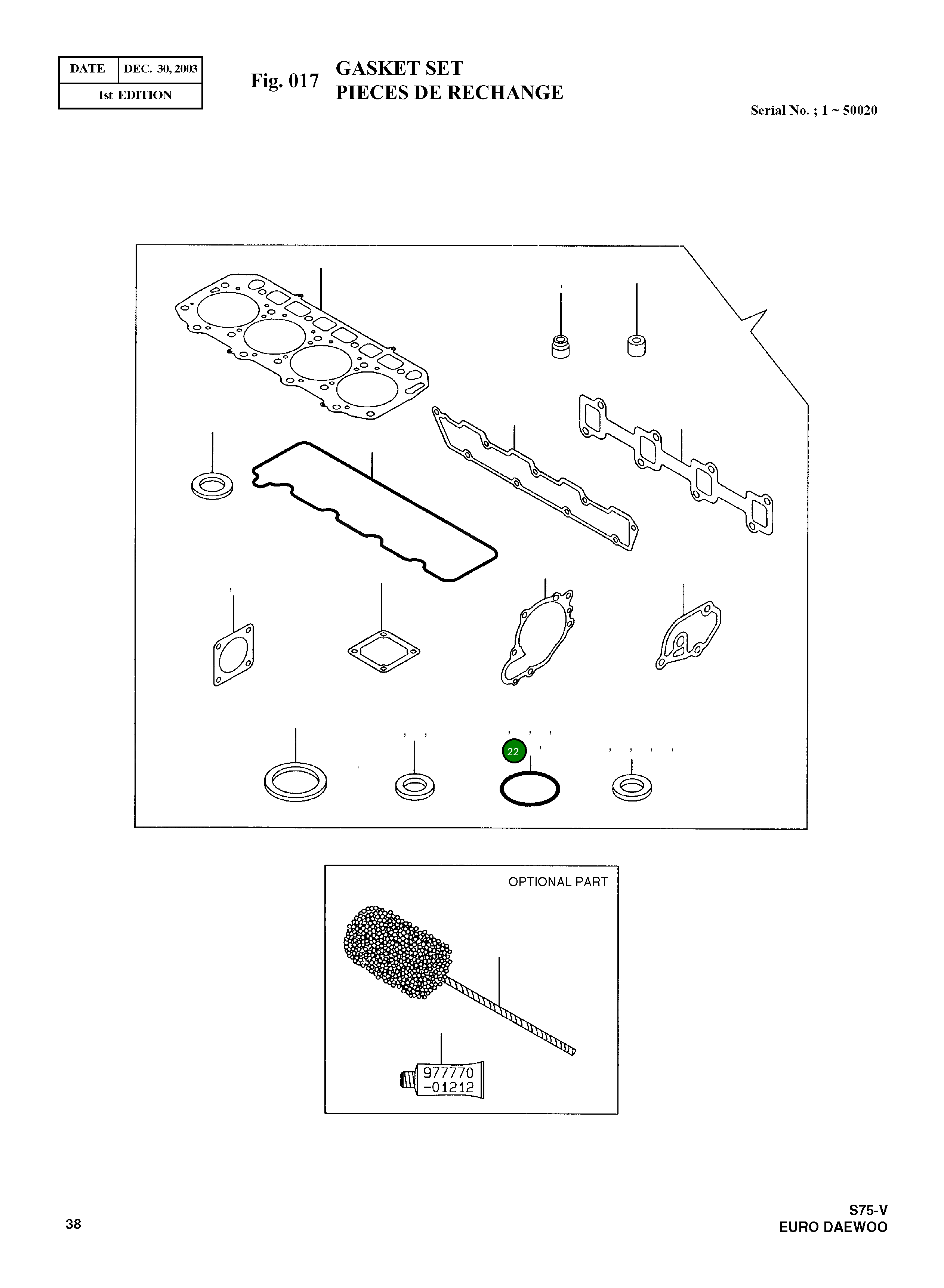 | DATE | DEC. 30, 2003 |
|---|---|
| 1st EDITION | |

Fig. 017 GASKET SET
PIECES DE RECHANGE

Serial No. ; 1 ~ 50020

22

OPTIONAL PART

977770
-01212

38

S75-V
EURO DAEWOO