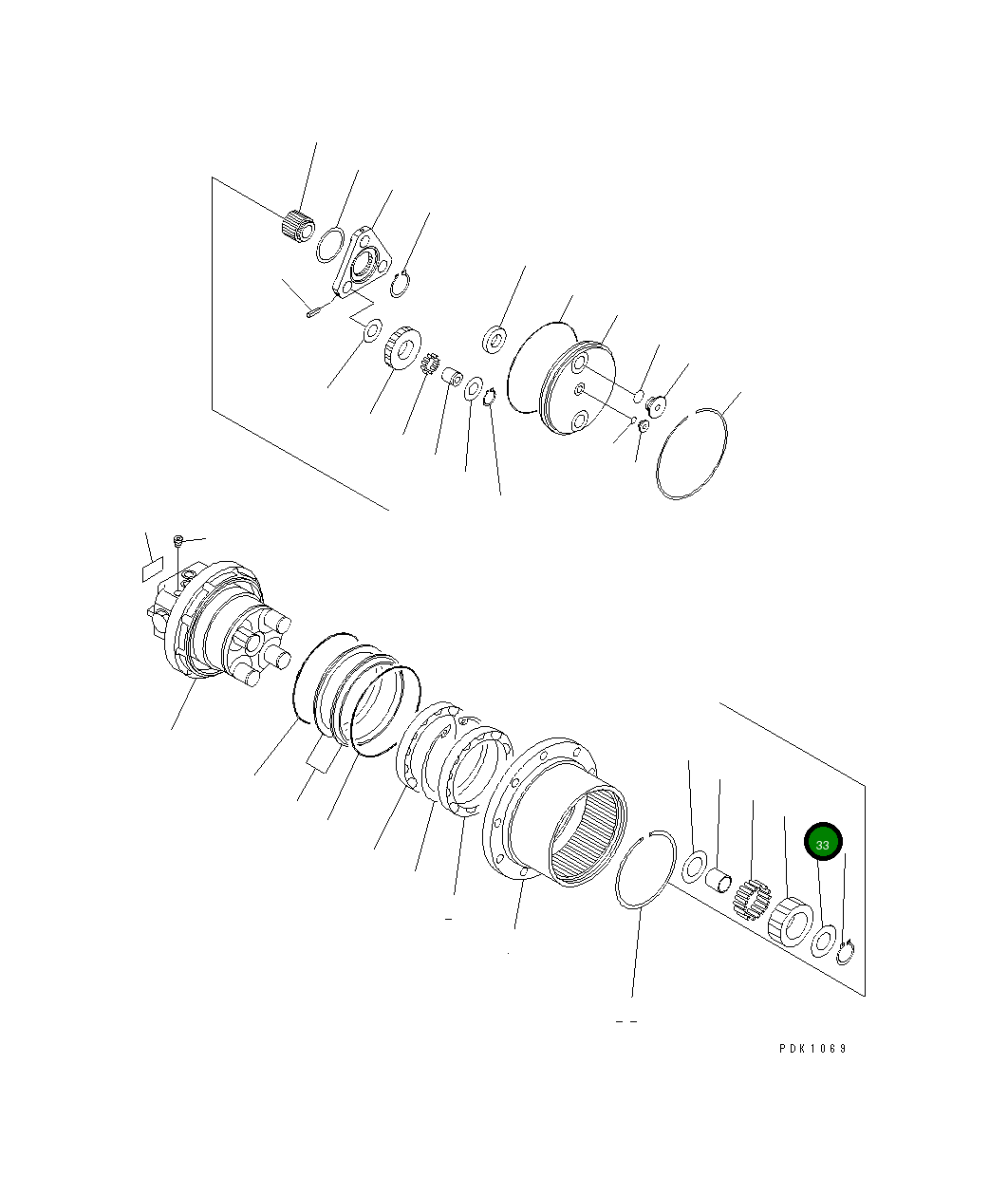 33

PDK1069