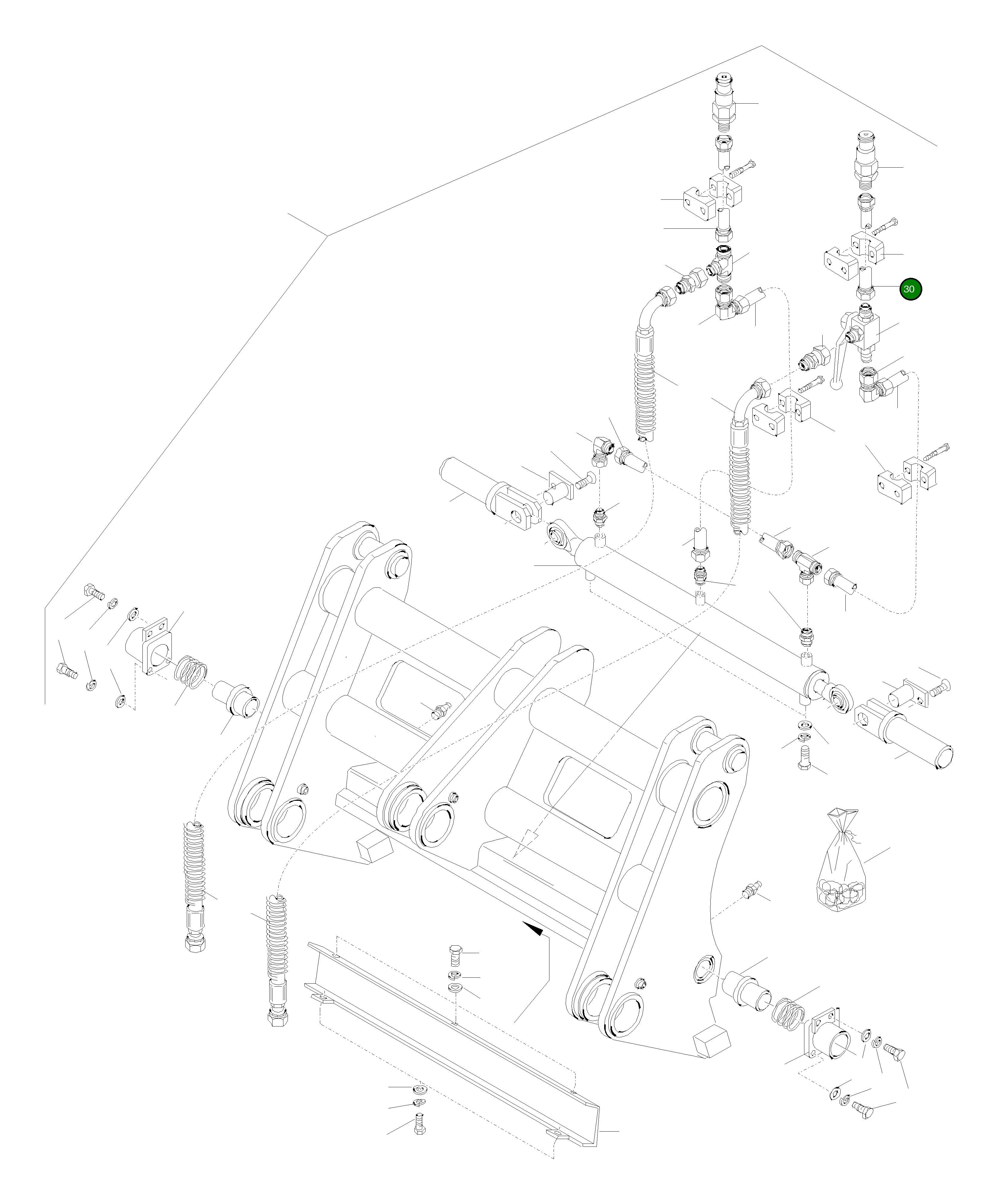 30