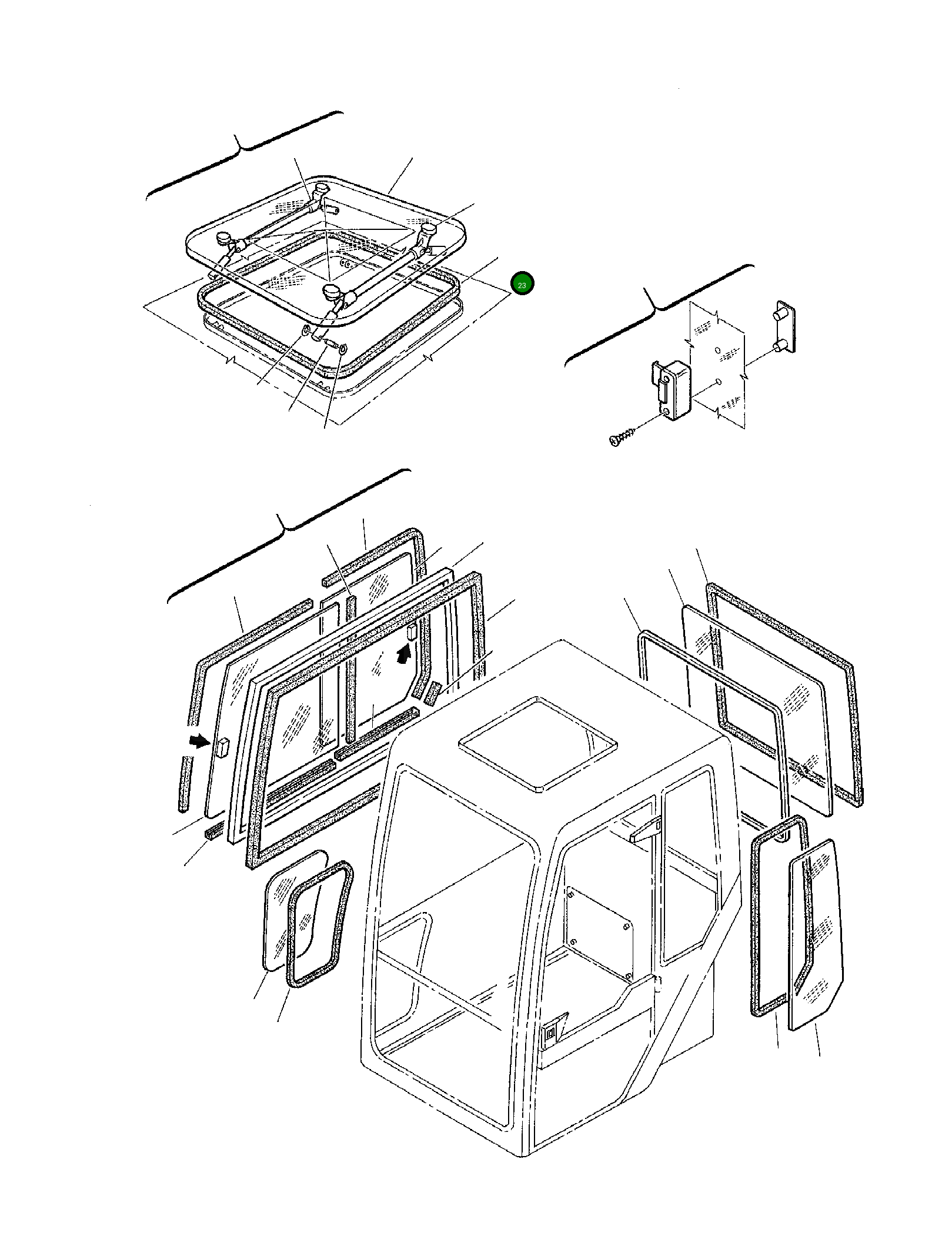 23