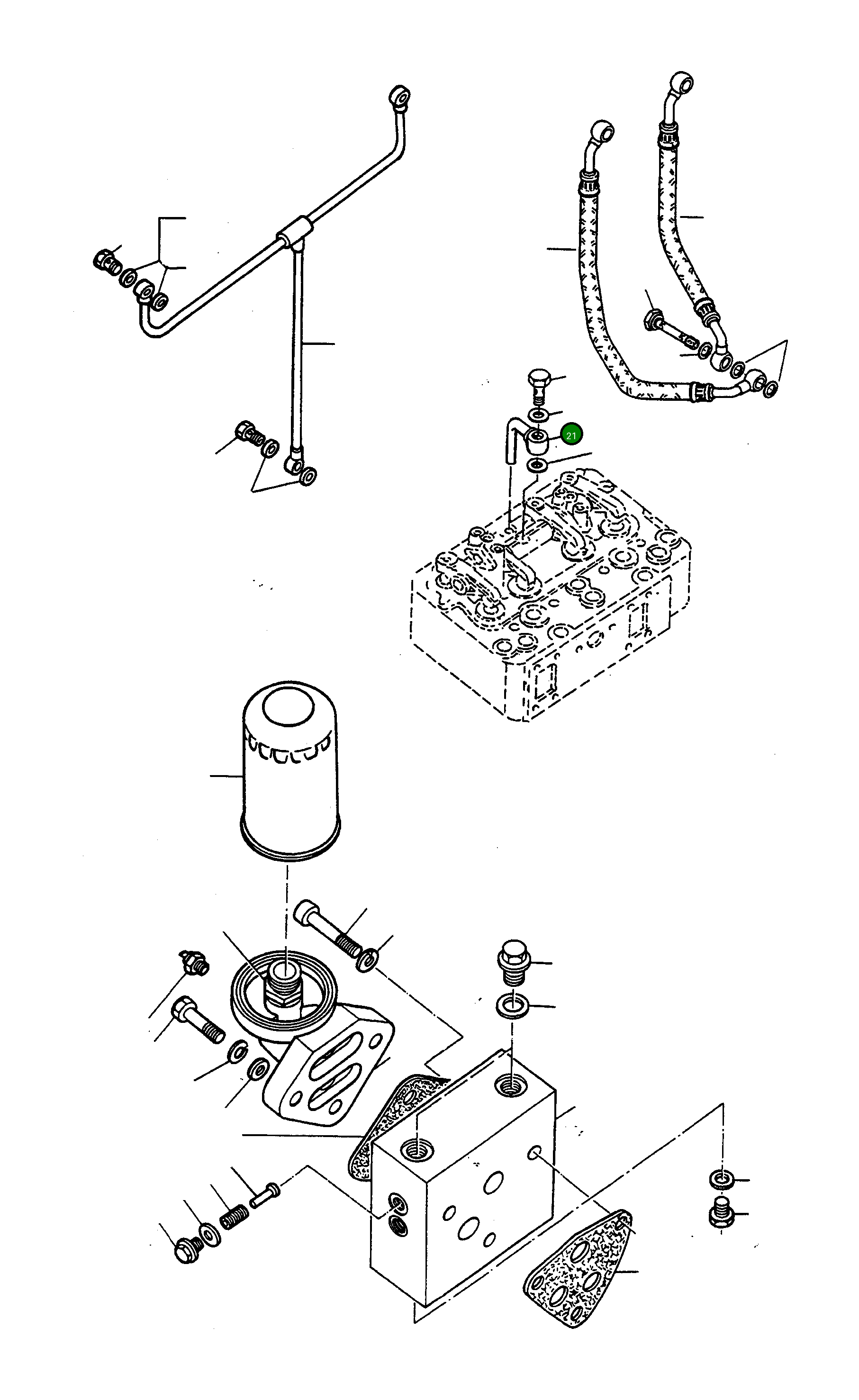 21