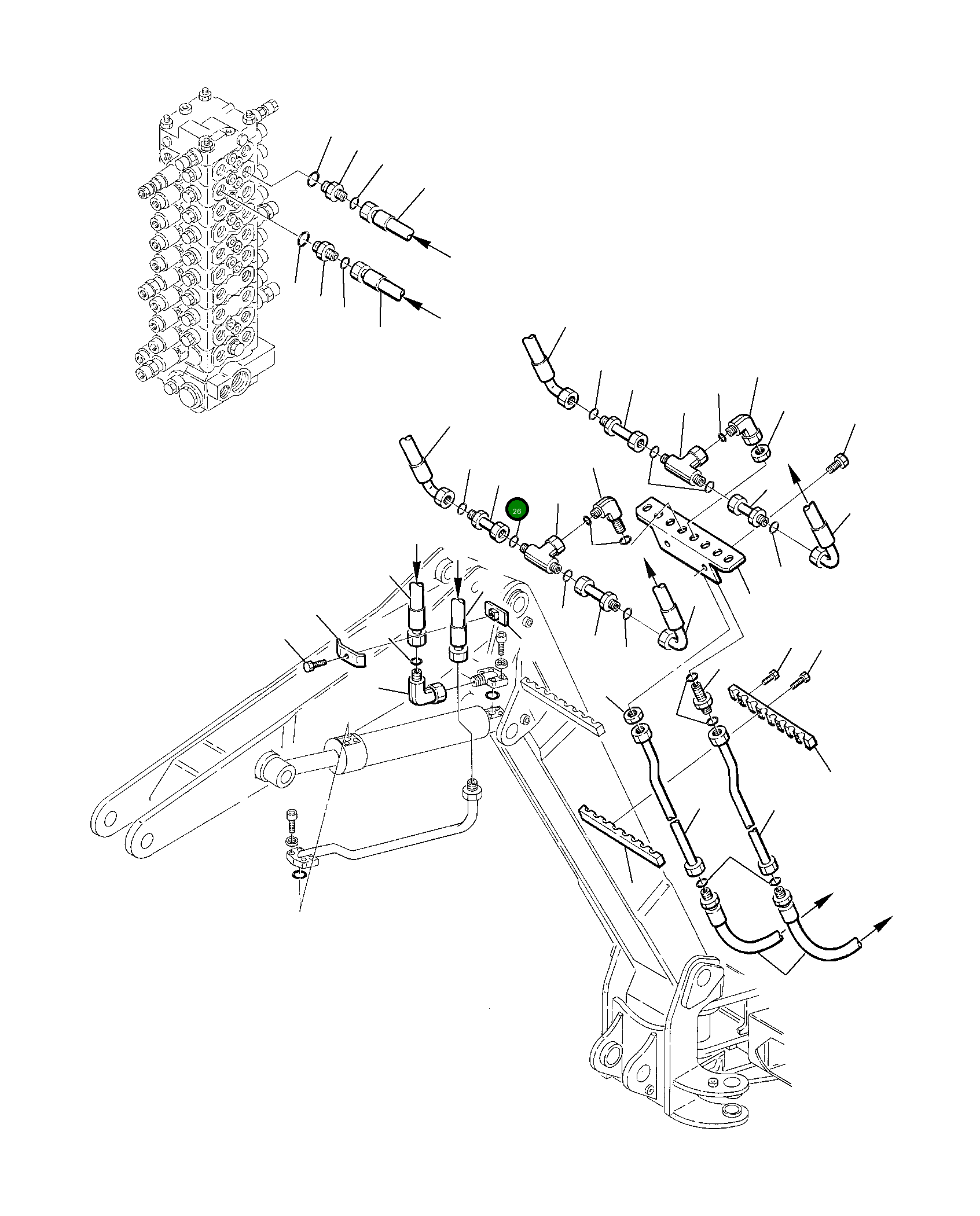 26