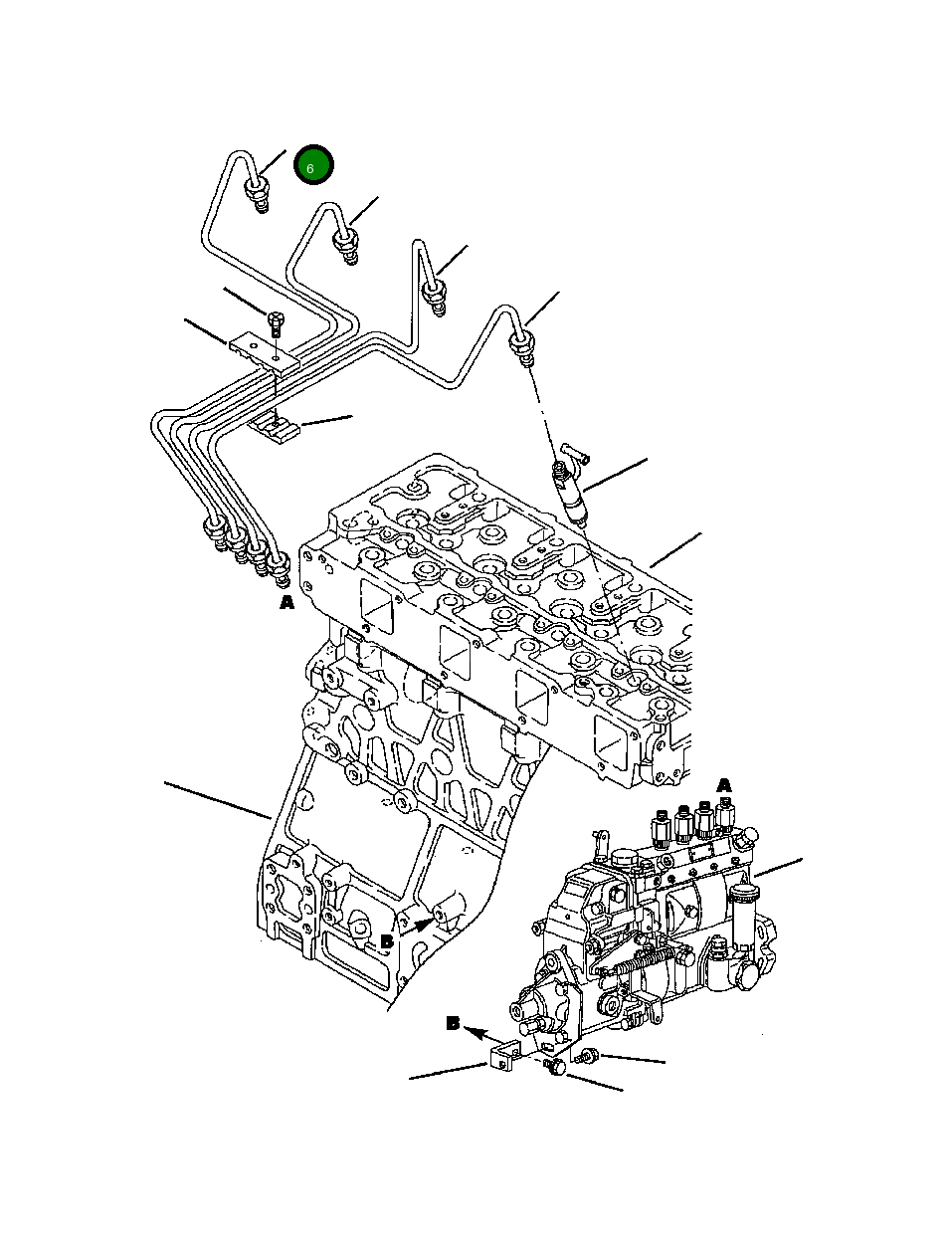 6

A

A

B

B