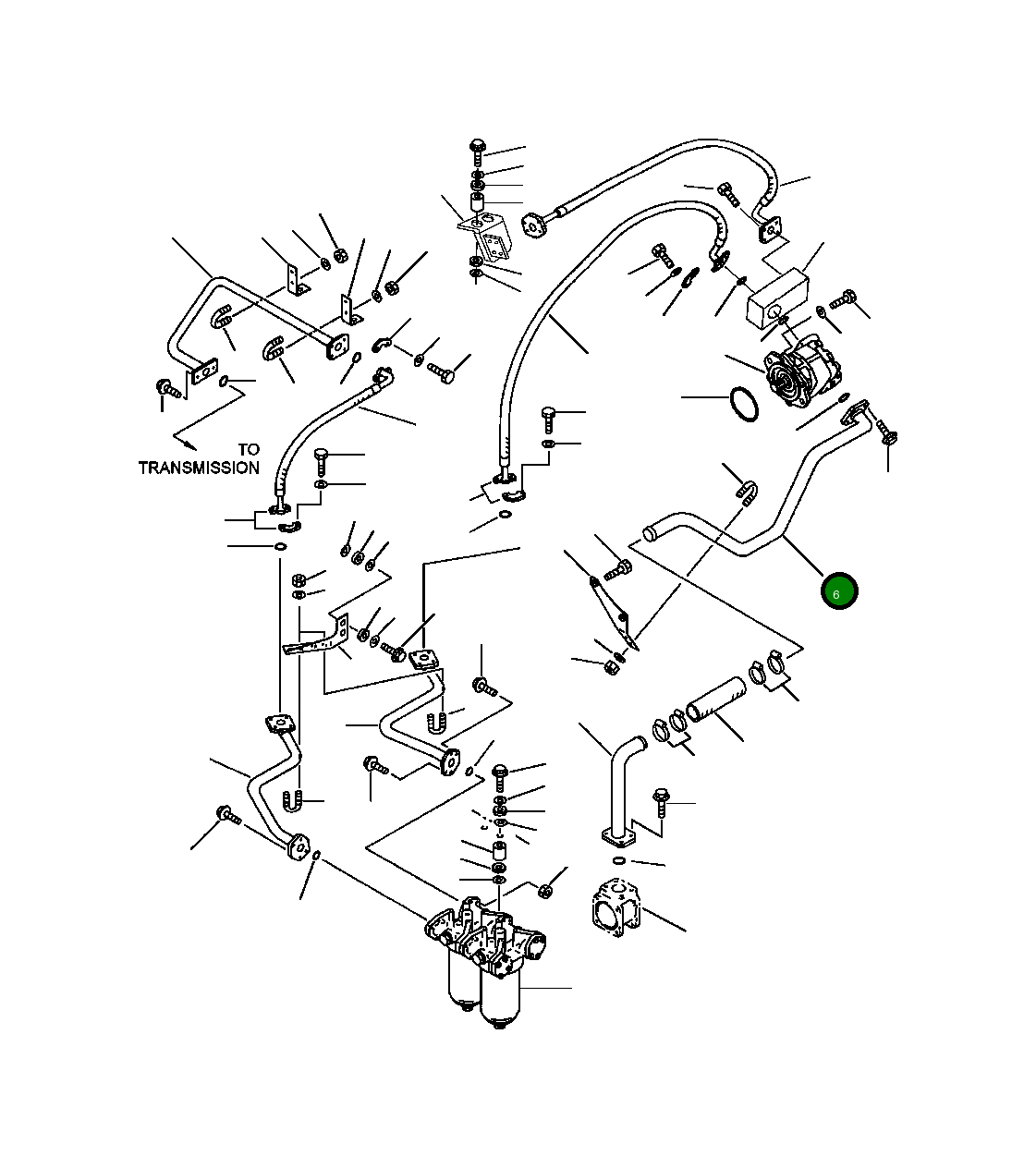 TO
TRANSMISSION

6