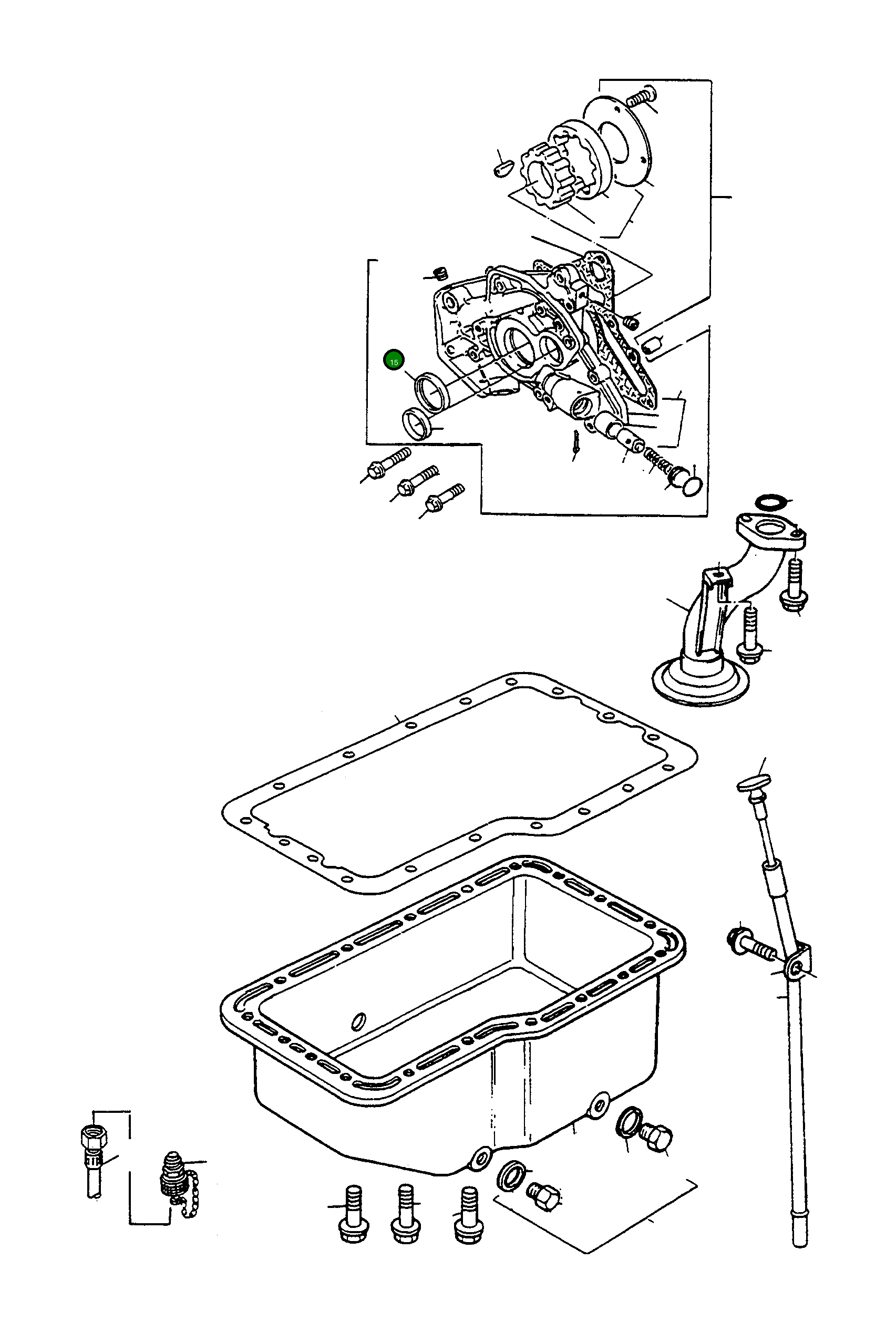 15