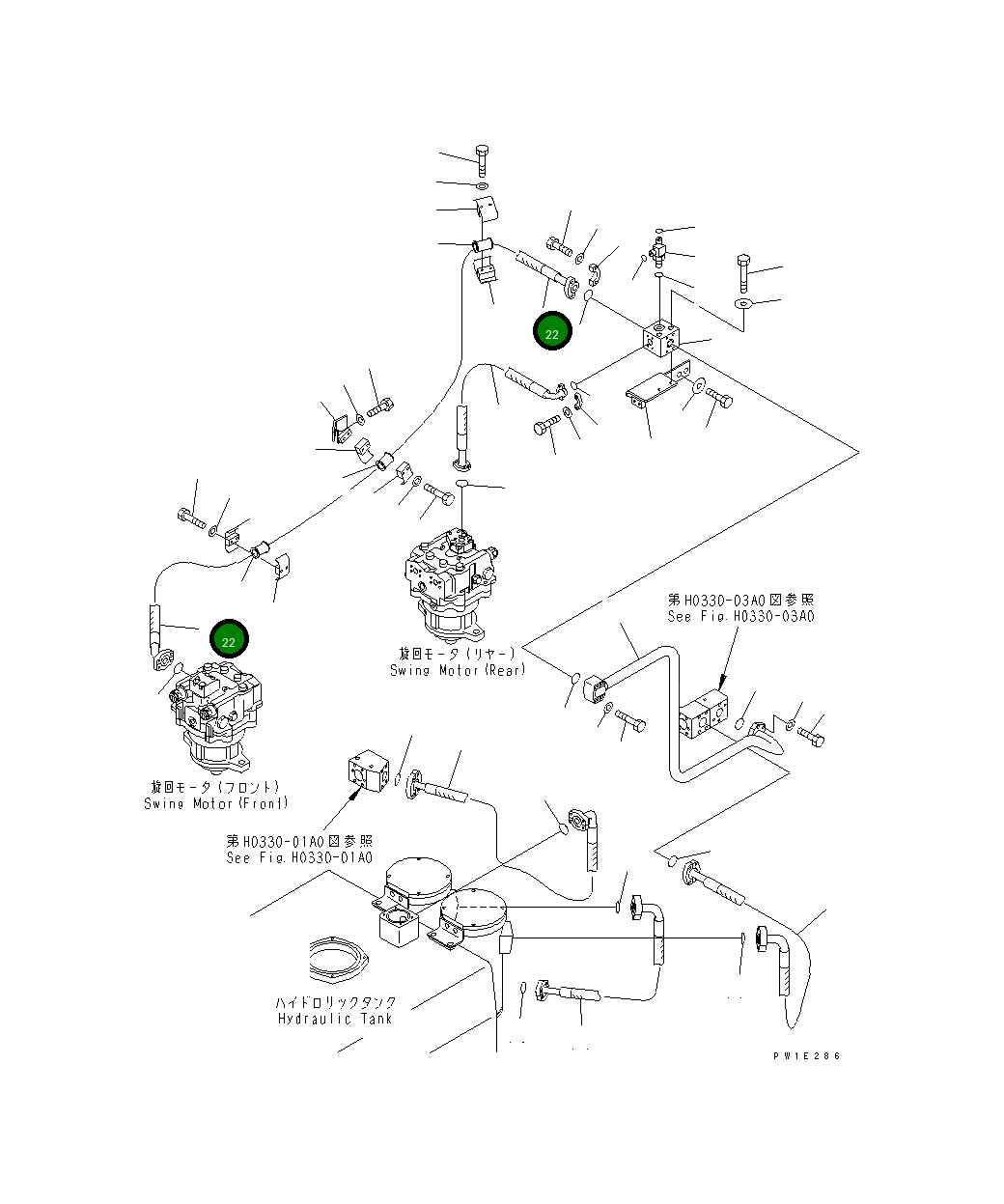 22

22

第H0330-03A0図参照
See Fig.H0330-03A0

旋回モータ(リヤー)
Swing Motor(Rear)

旋回モータ(フロント)
Swing Motor(Front)

第H0330-01A0図参照
See Fig.H0330-01A0

ハイドロリックタンク
Hydraulic Tank

PW1E286