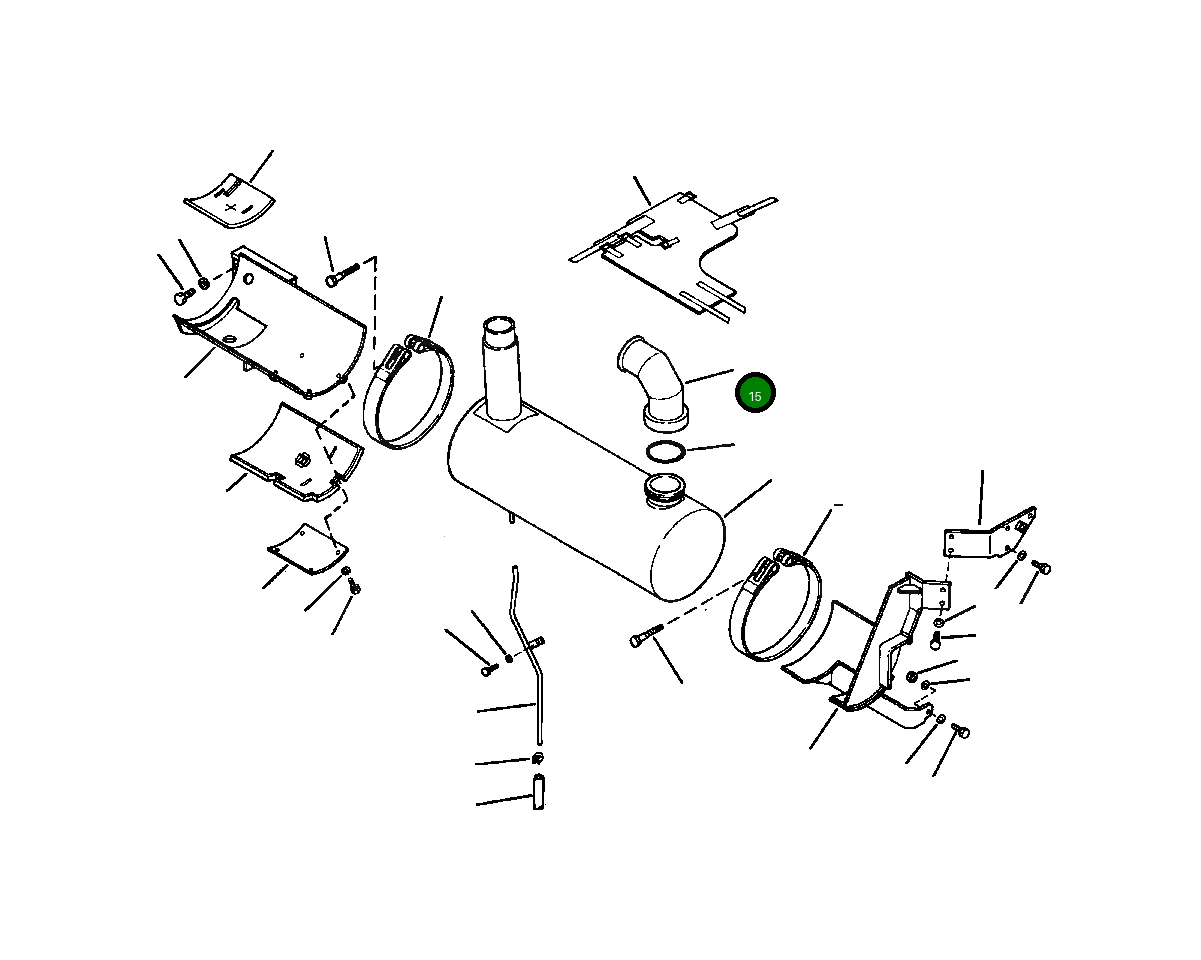 15