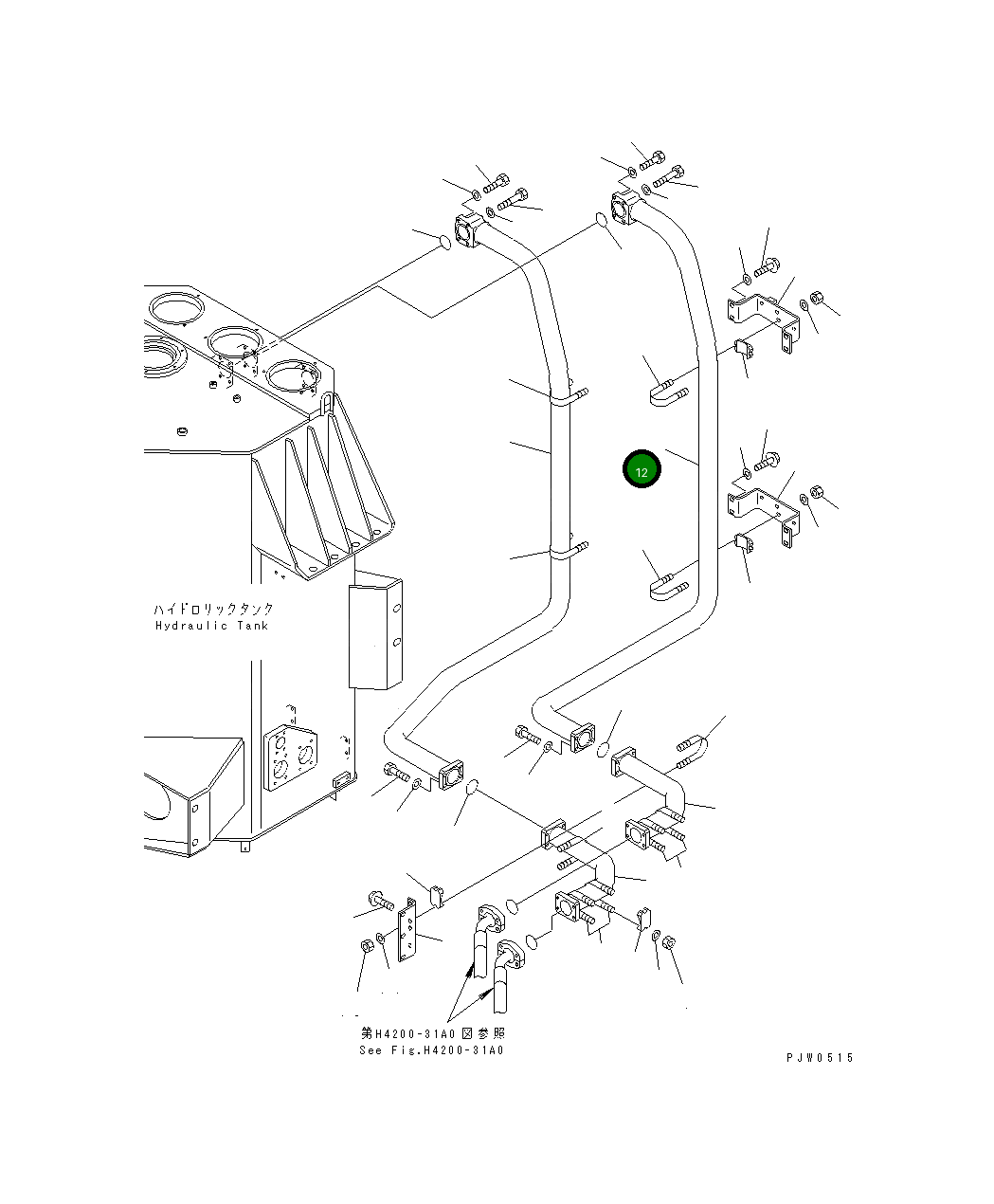 12

ハイドロリックタンク
Hydraulic Tank

第H4200-31A0図参照
See Fig.H4200-31A0

PJW0515