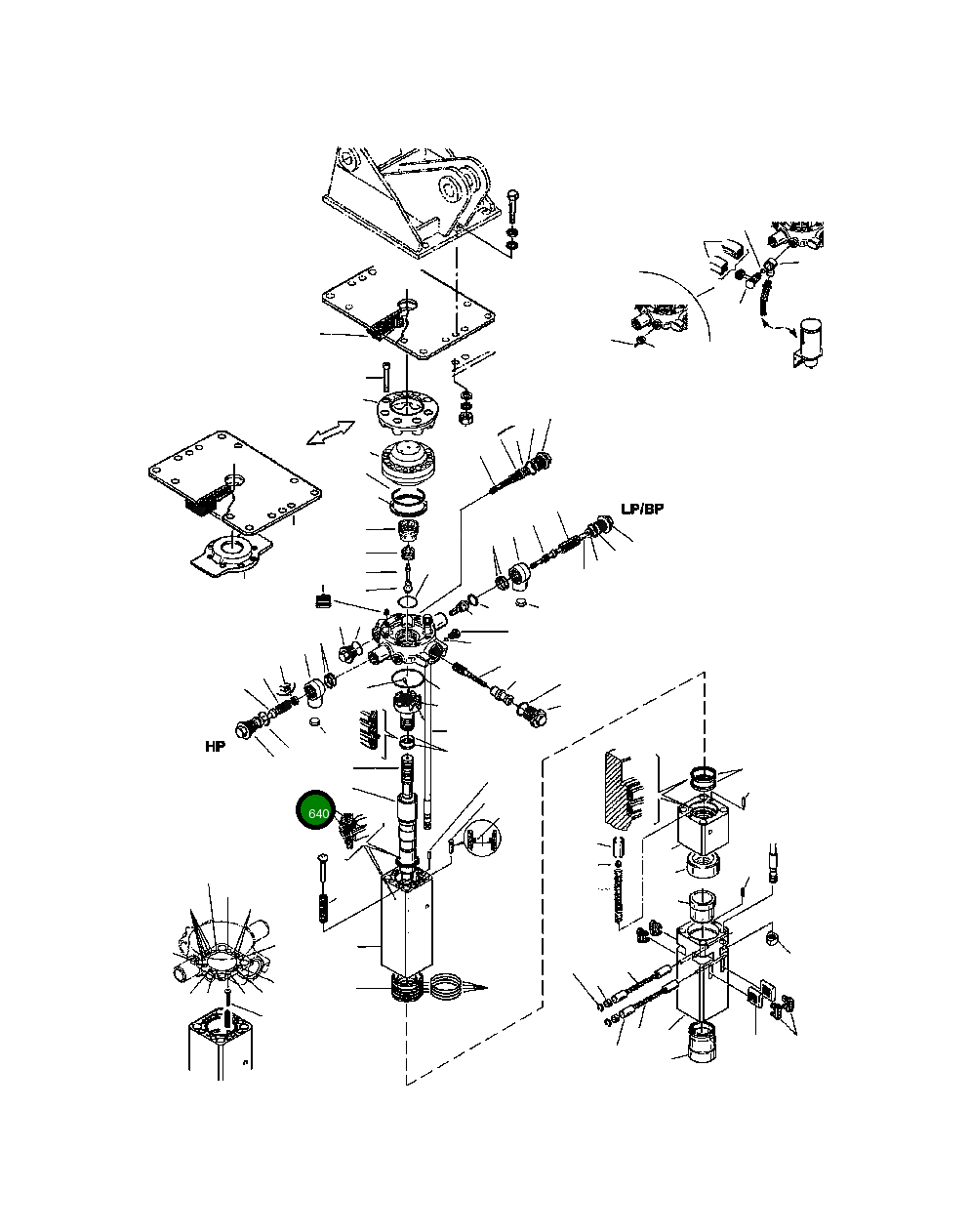 LP/BP

HP

640