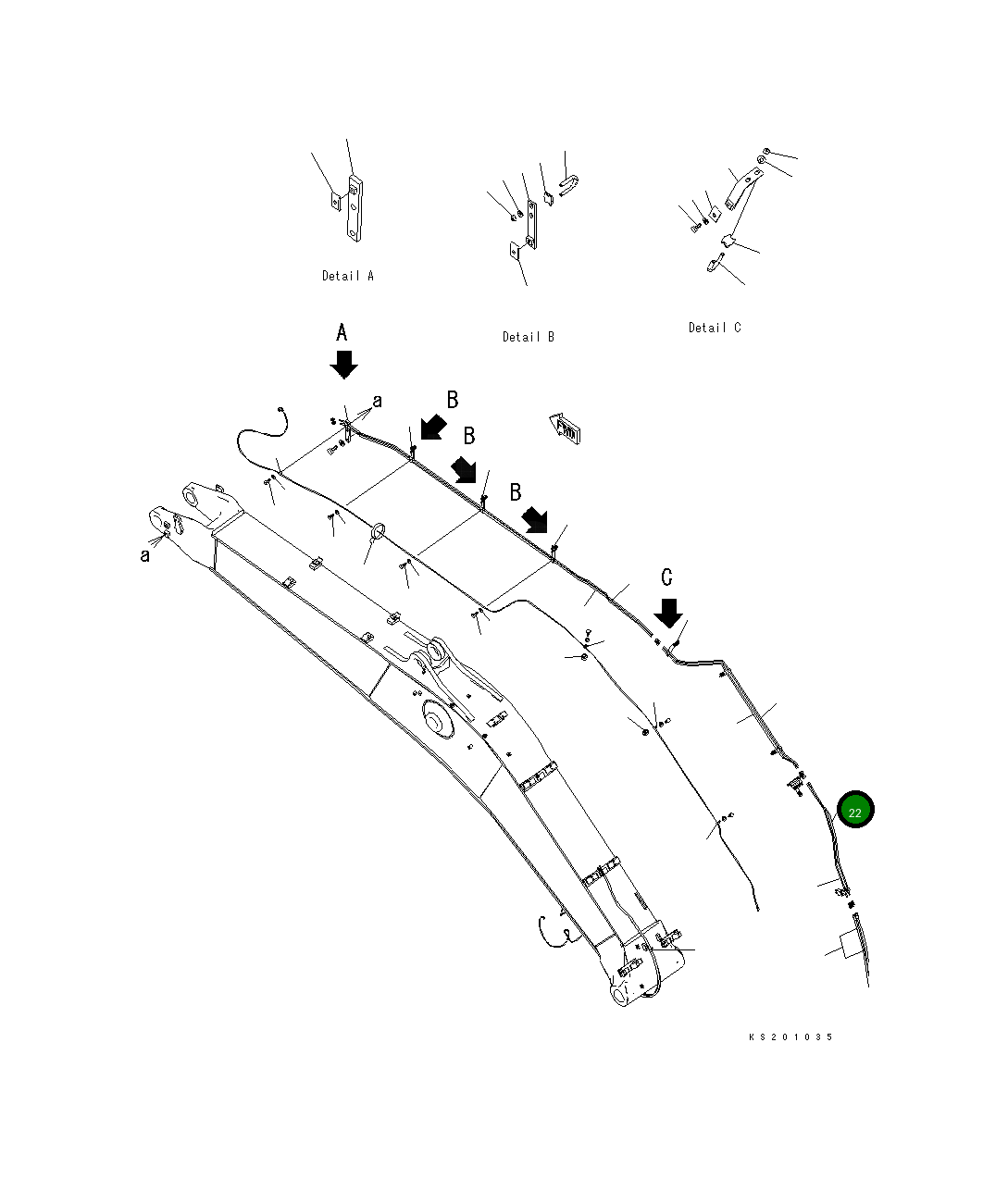 Detail A

Detail B

Detail C

A

a

B

B

B

a

C

22

KS201035