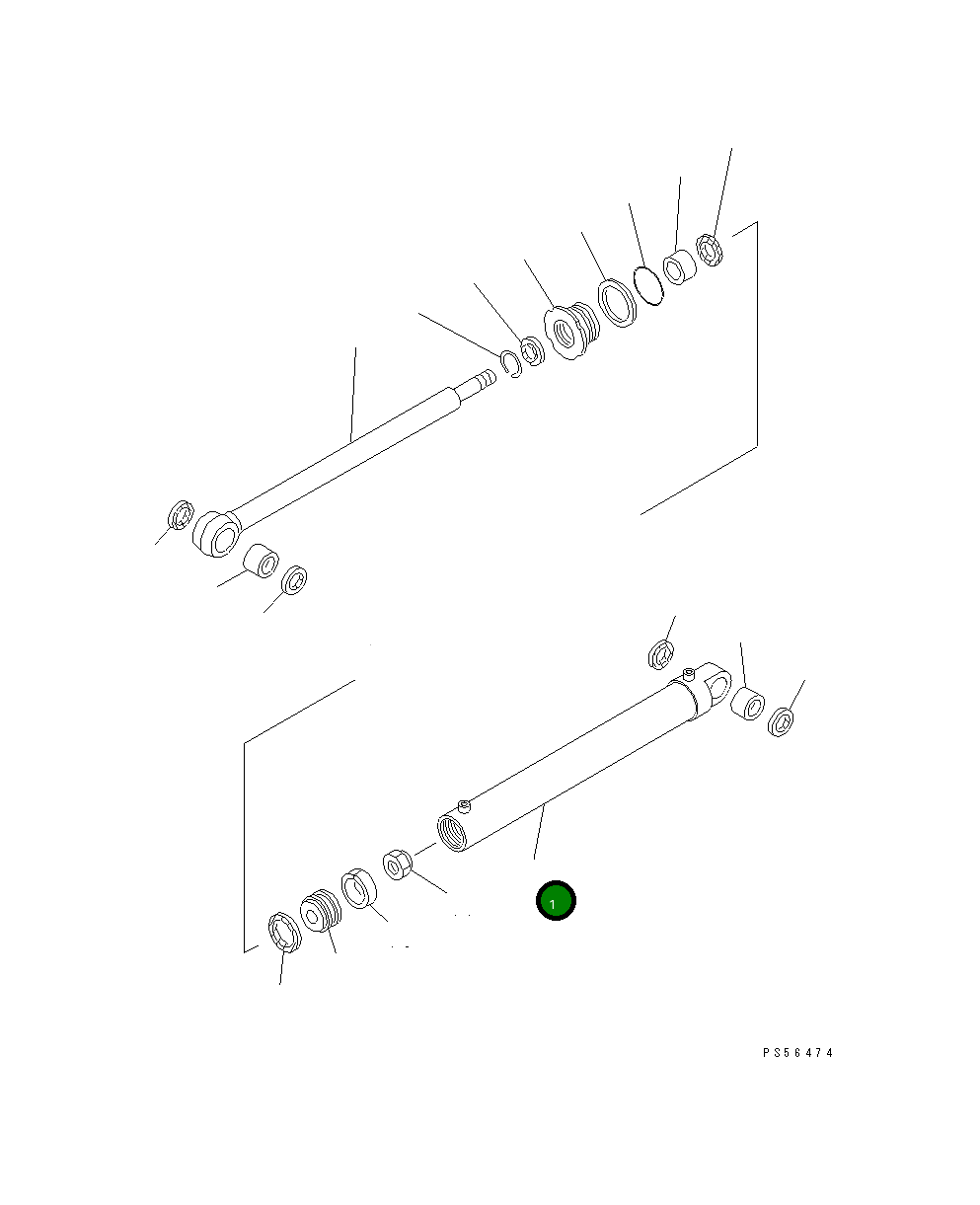 1

PS56474