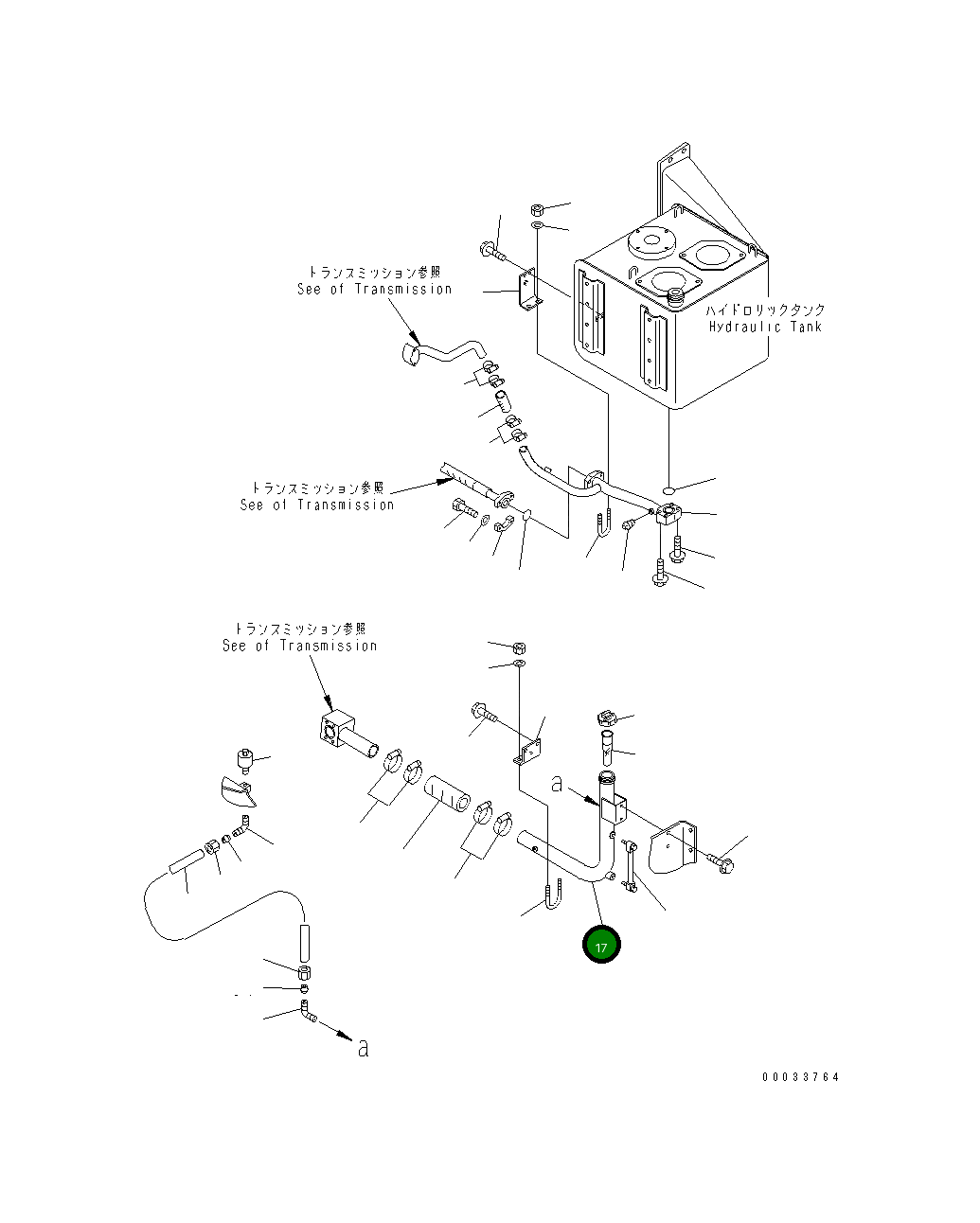 トランスミッション参照
See of Transmission

ハイドロリックタンク
Hydraulic Tank

トランスミッション参照
See of Transmission

トランスミッション参照
See of Transmission

a

17

a

00033764