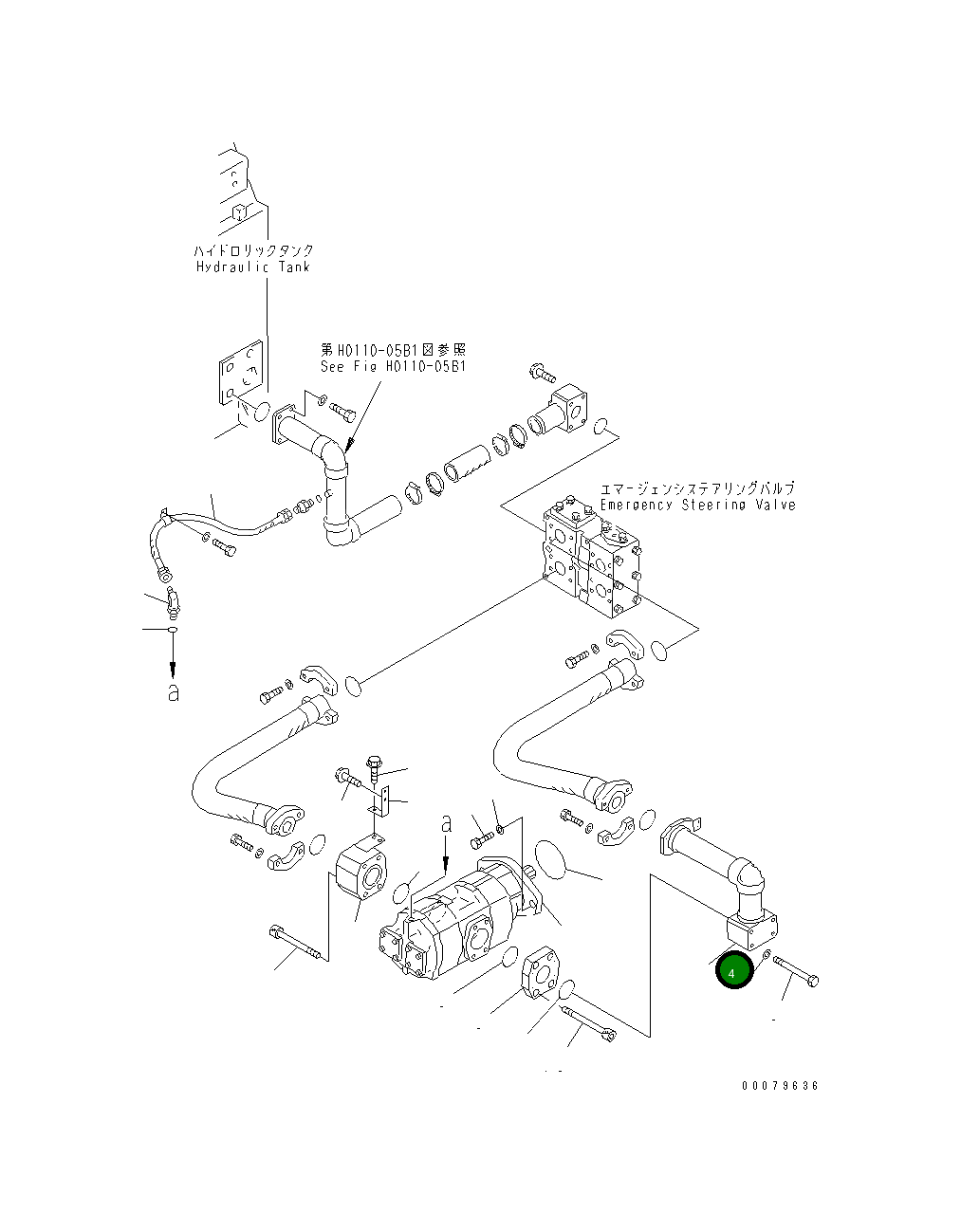 ハイドロリックタンク
Hydraulic Tank

第H0110-05B1図参照
See Fig H0110-05B1

エマージェンシステアリングバルブ
Emergency Steering Valve

a

a

4

00079636