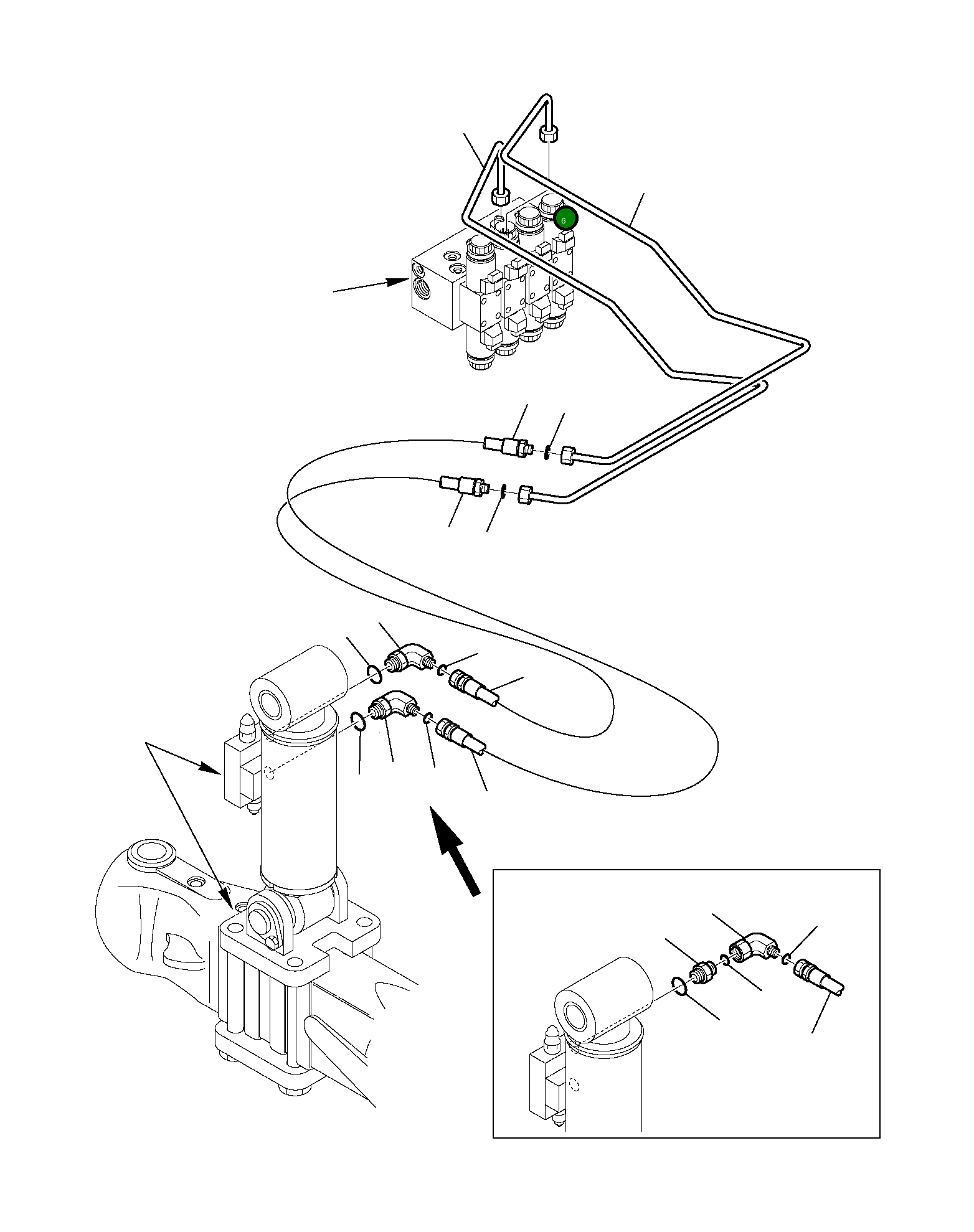 6