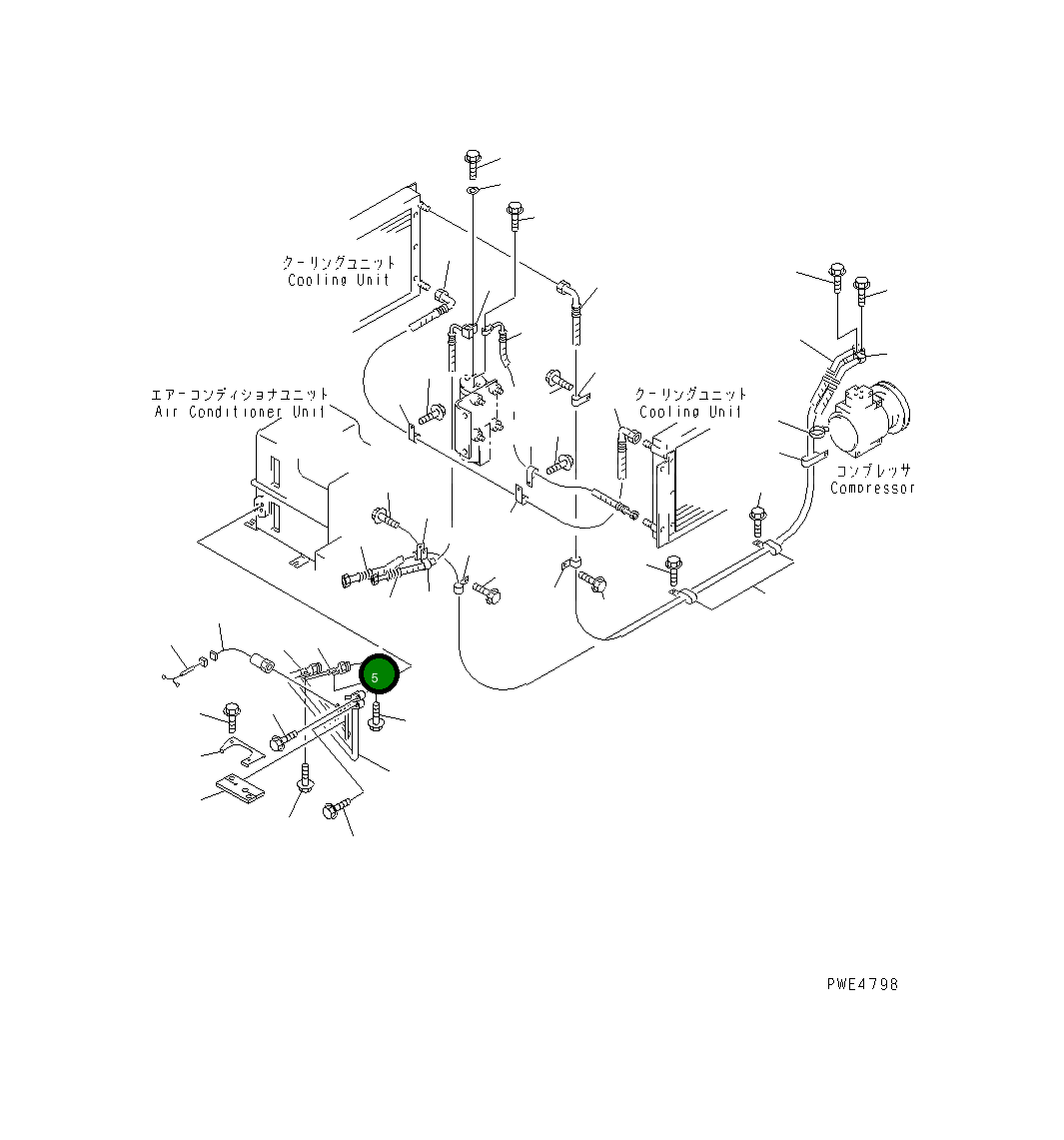 クーリングユニット
Cooling Unit

エアーコンディショナユニット
Air Conditioner Unit

クーリングユニット
Cooling Unit

コンプレッサ
Compressor

5

PWE4798