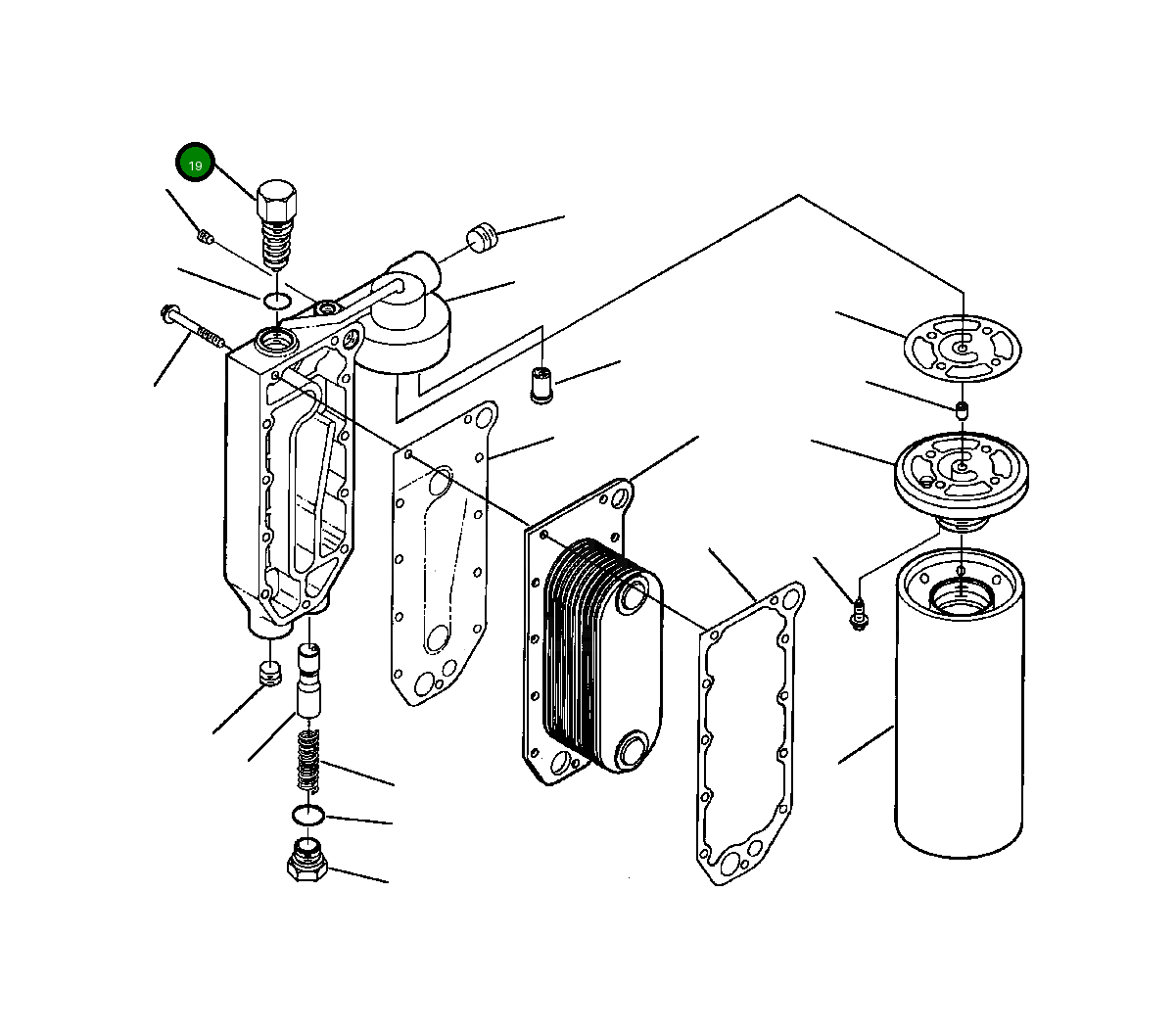 19