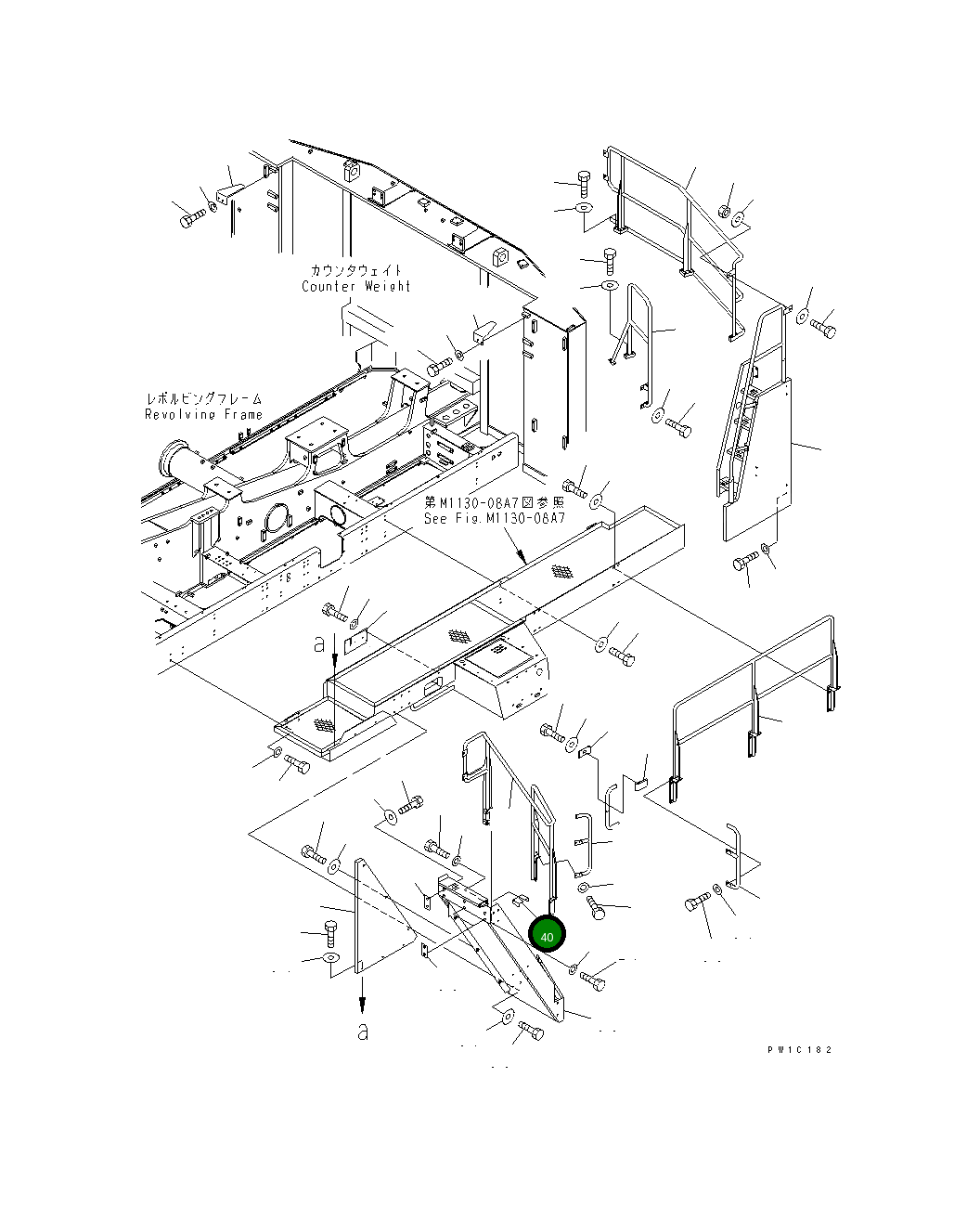 カウンタウェイト
Counter Weight

レボルビングフレーム
Revolving Frame

第M1130-08A7図参照
See Fig.M1130-08A7

a

40

a

PW1C182