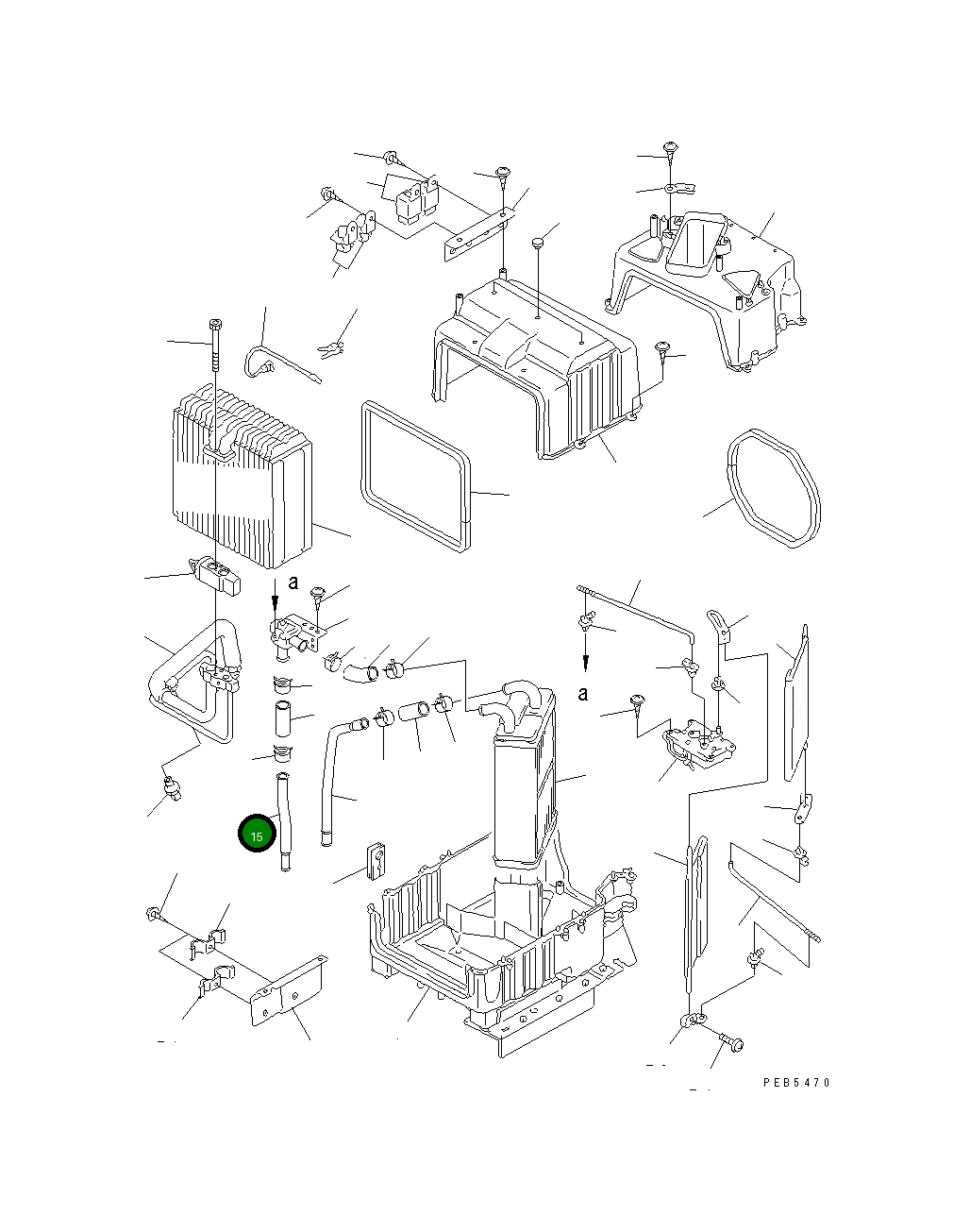 a

a

15

PEB5470