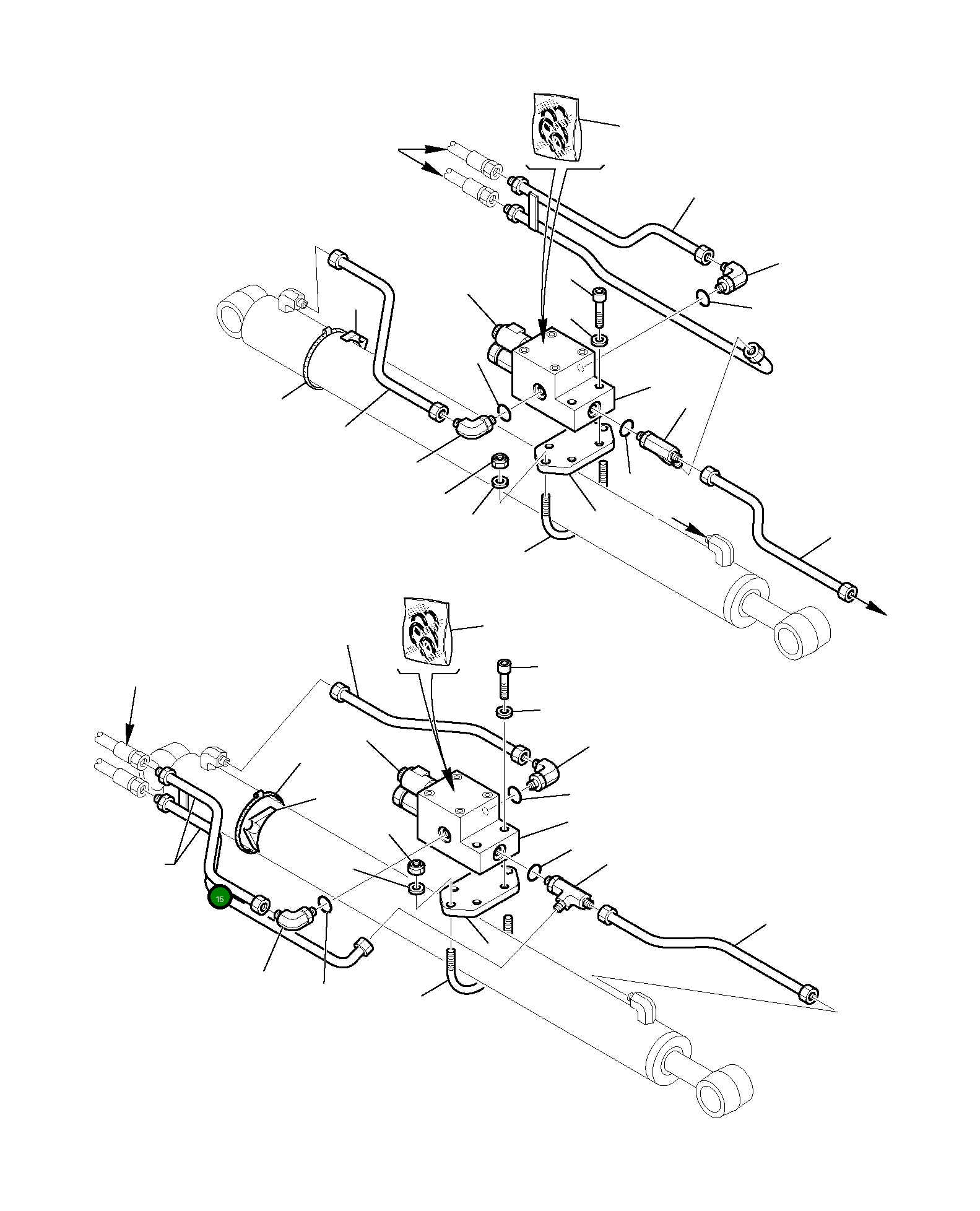 15