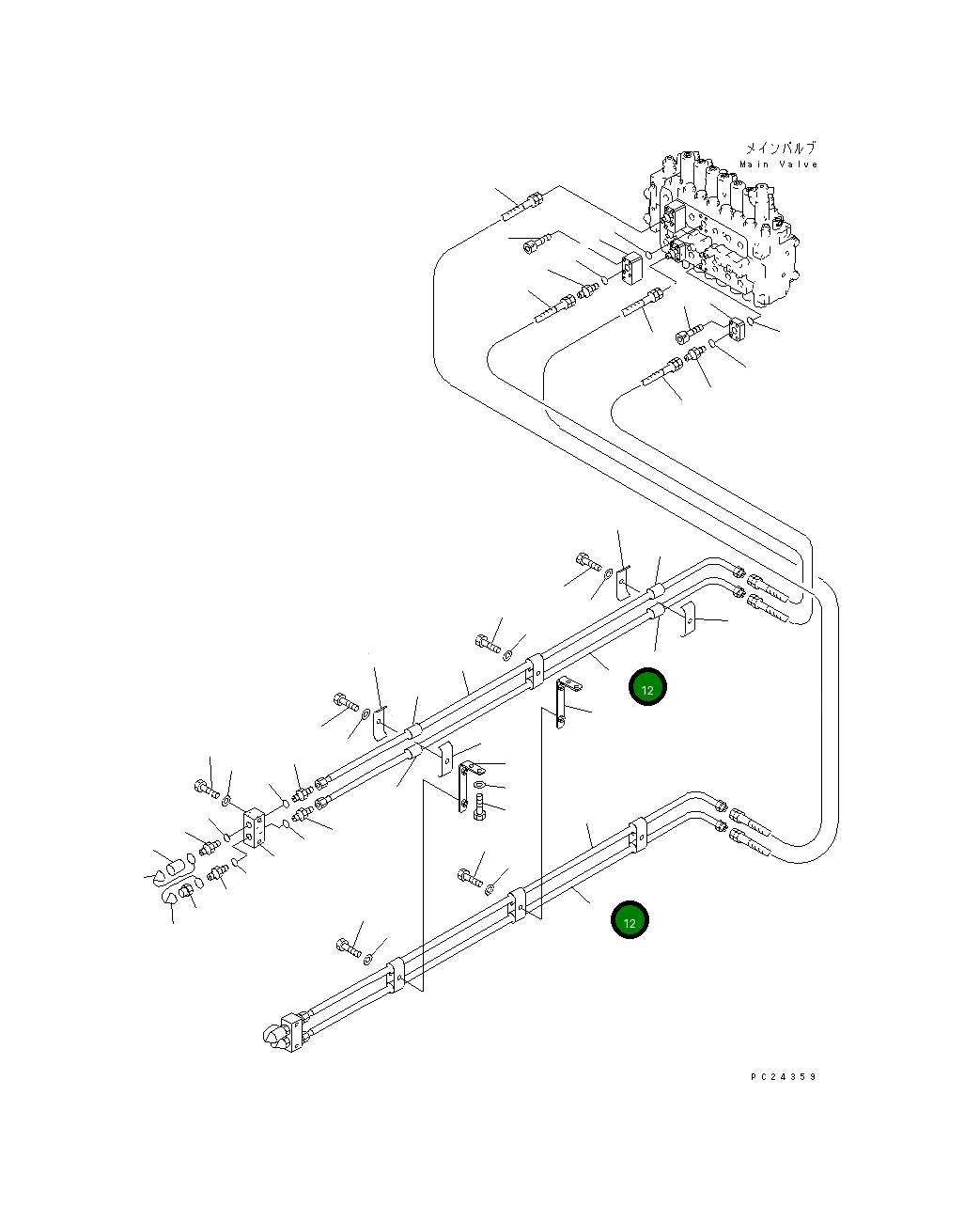 メインバルブ
Main Valve

12

12

PC24359