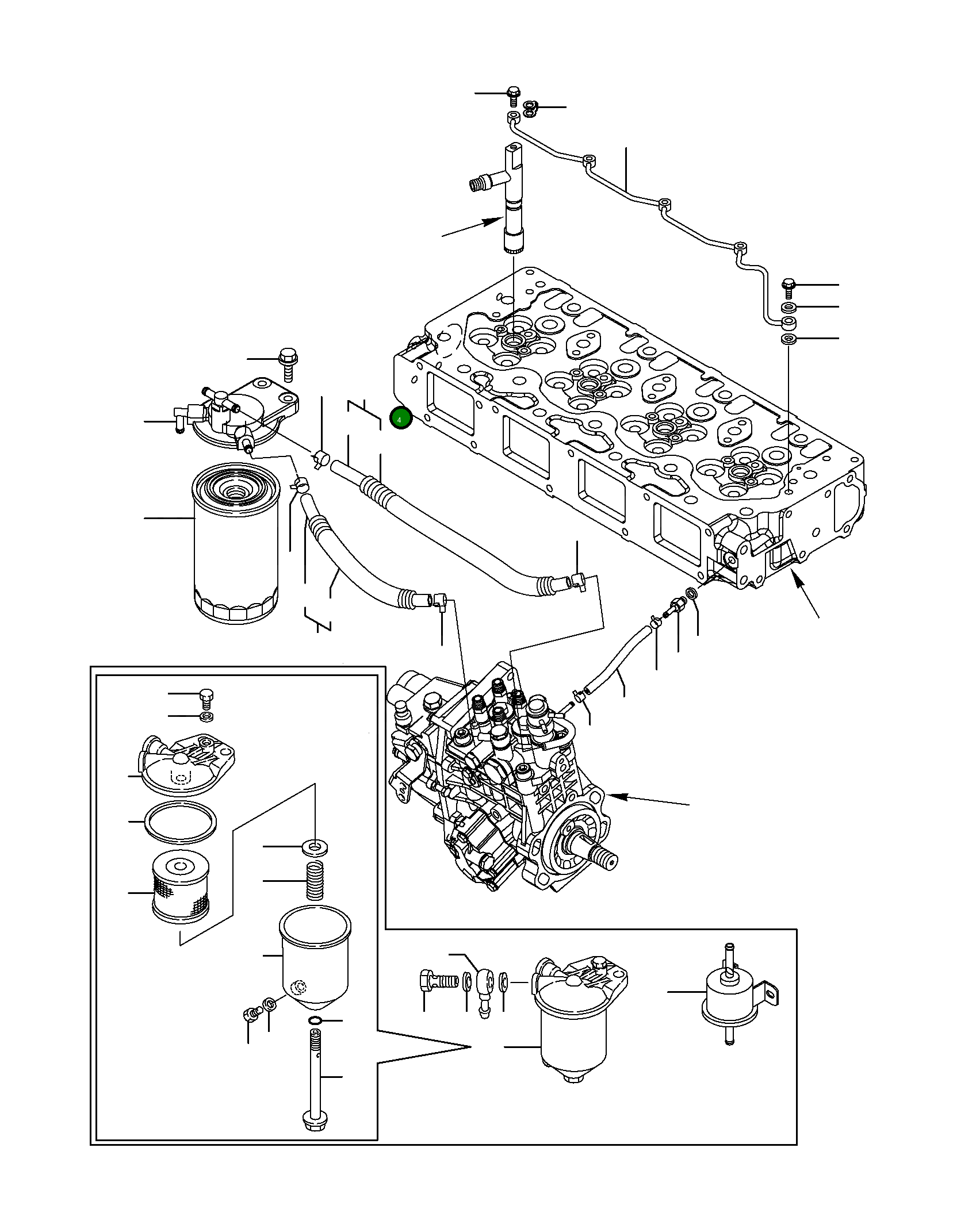 4