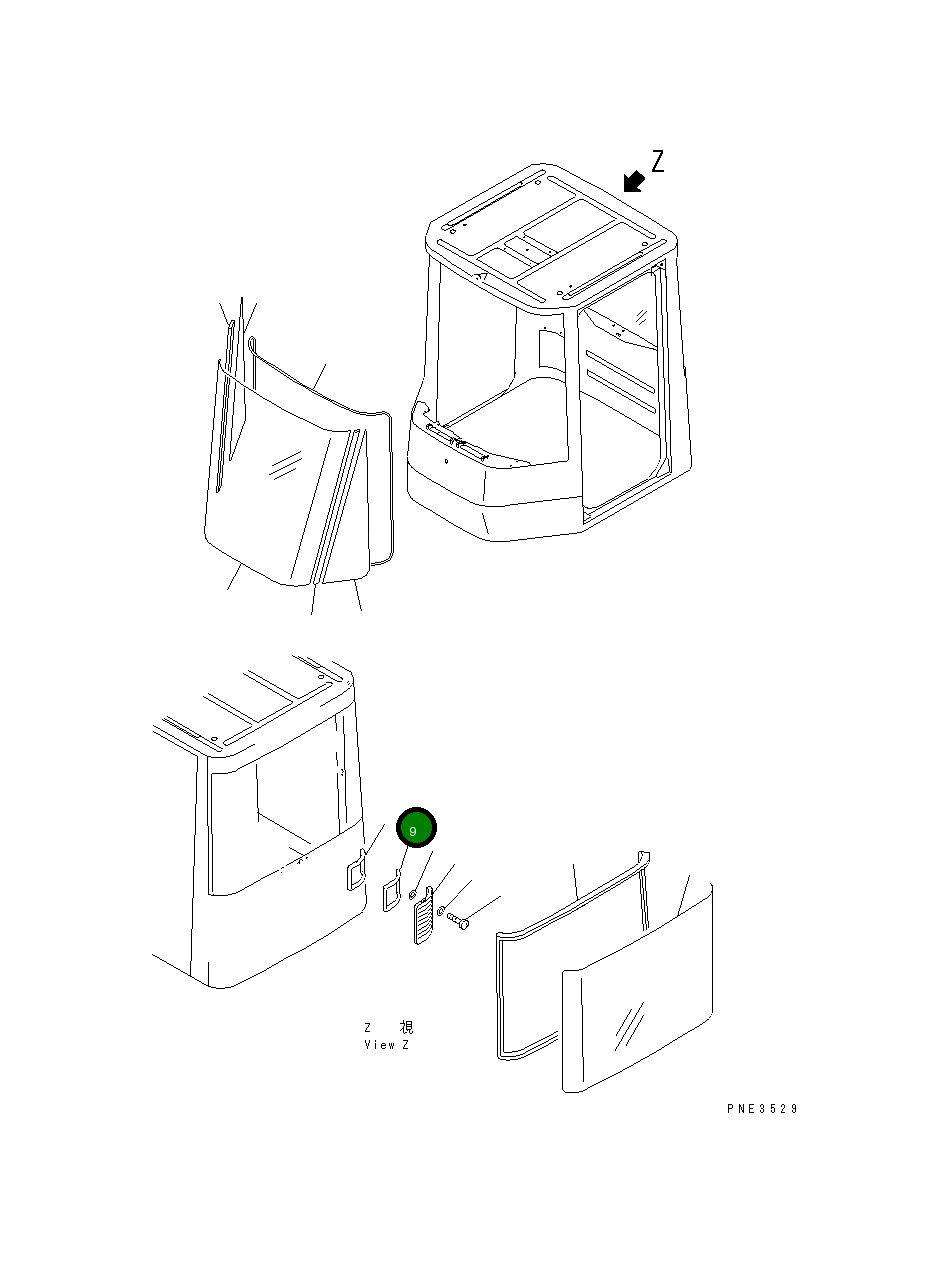 Z

9

Z 視
View Z

PNE3529