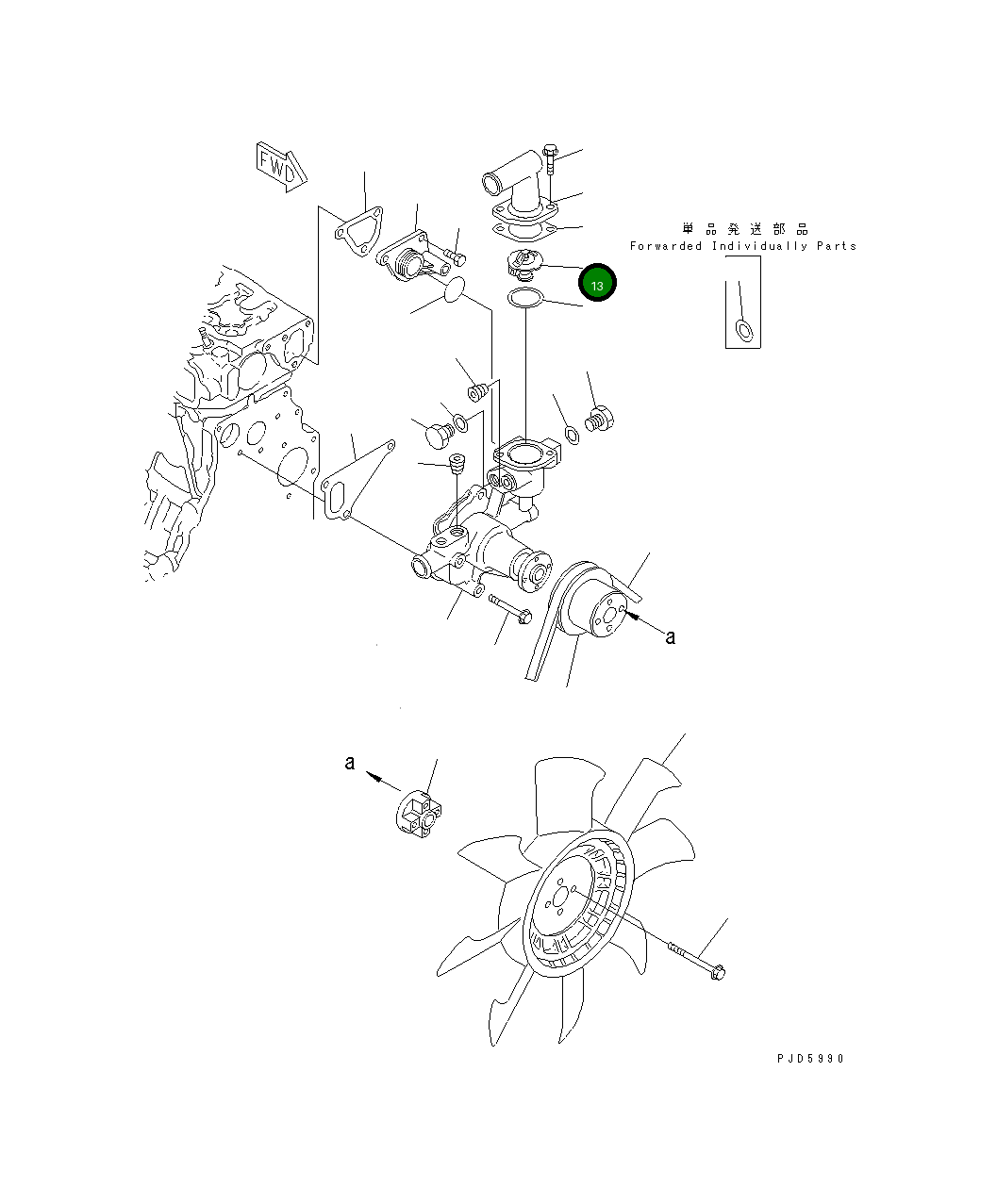 FWD

単品発送部品
Forwarded Individually Parts

13

a

a

PJD5990