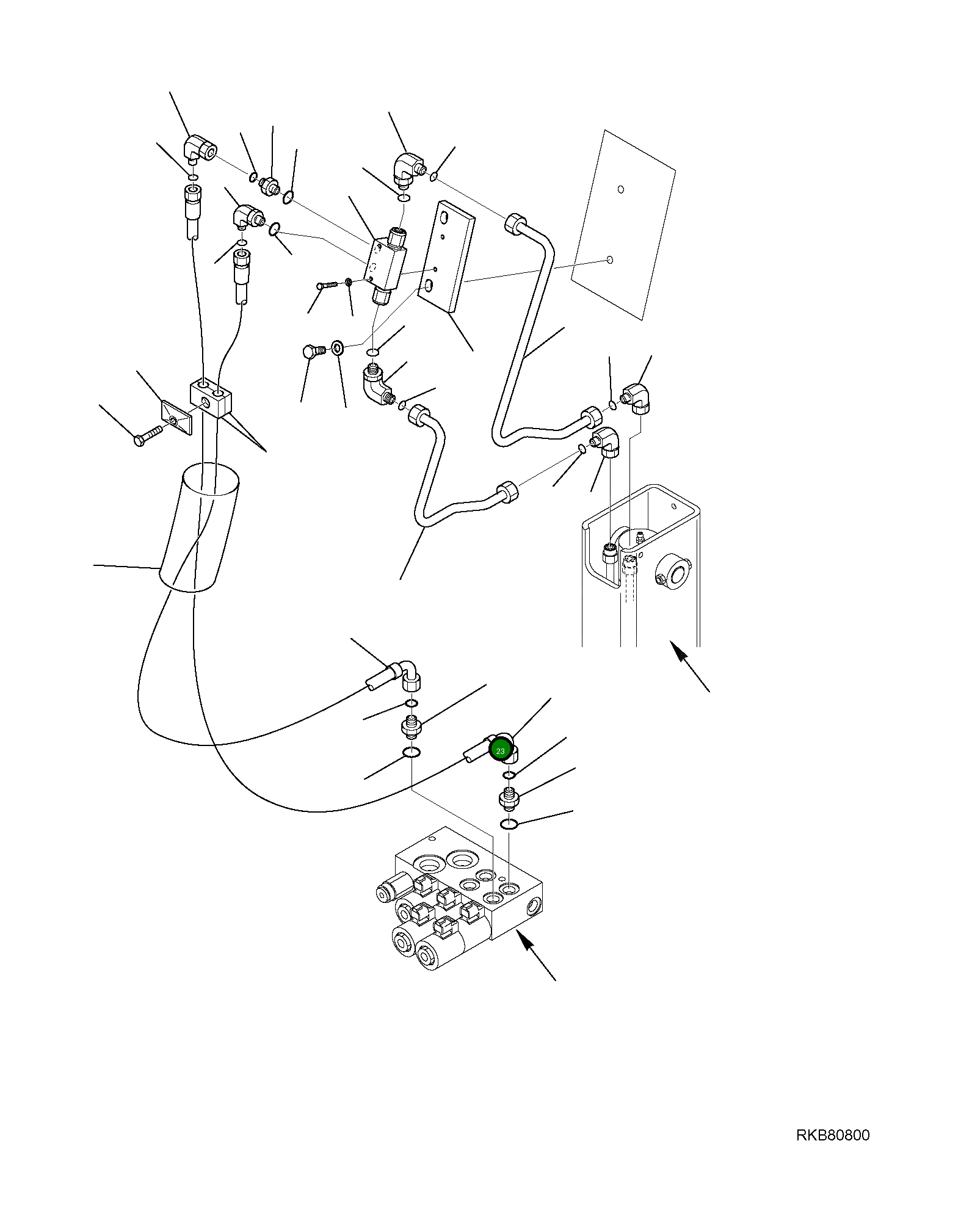 23

RKB80800