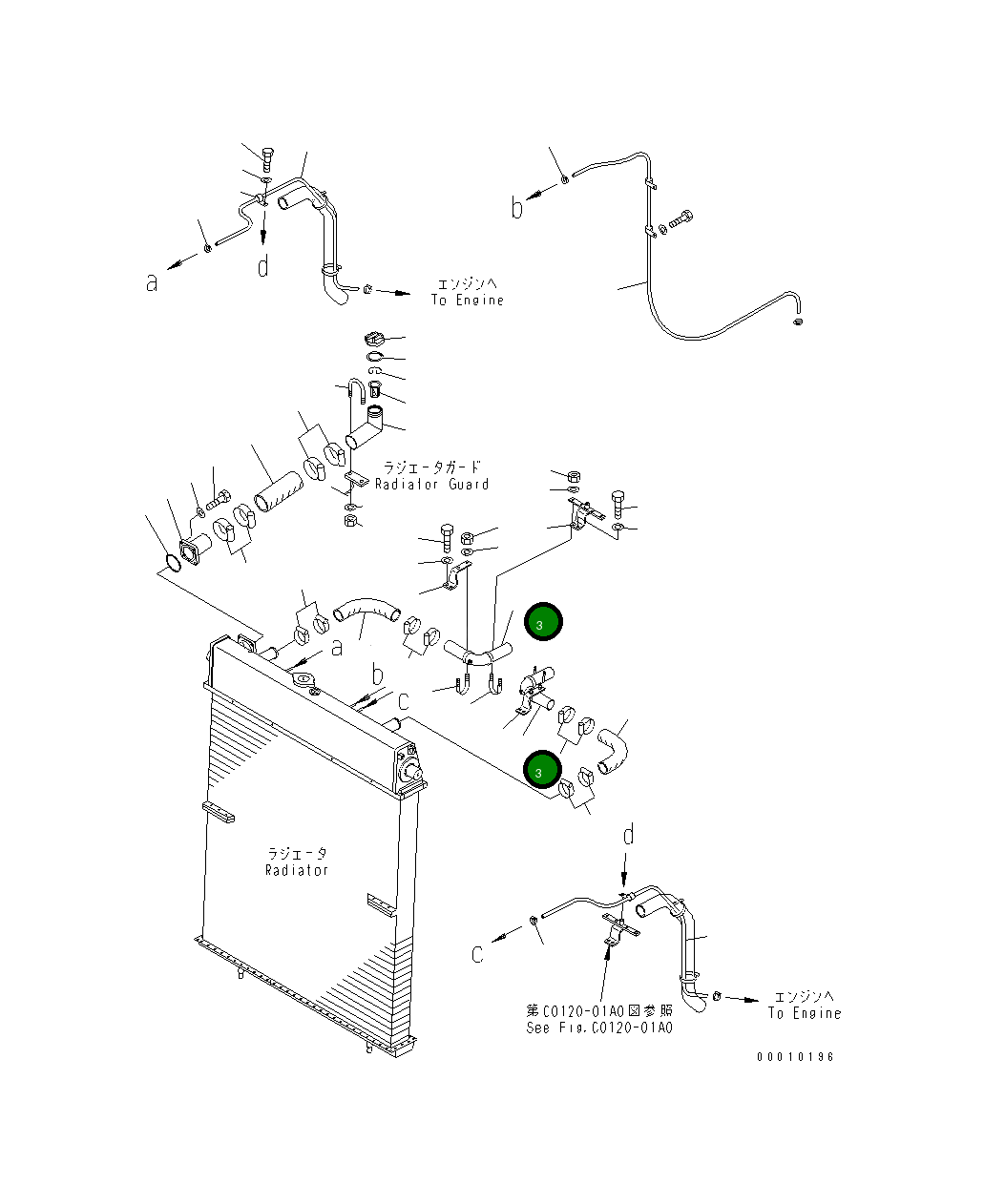 a
d
エンジンへ
To Engine
b
ラジエータガード
Radiator Guard
3
a
b
c
3
ラジエータ
Radiator
d
c
第C0120-01A0図参照
See Fig.C0120-01A0
エンジンへ
To Engine
00010196