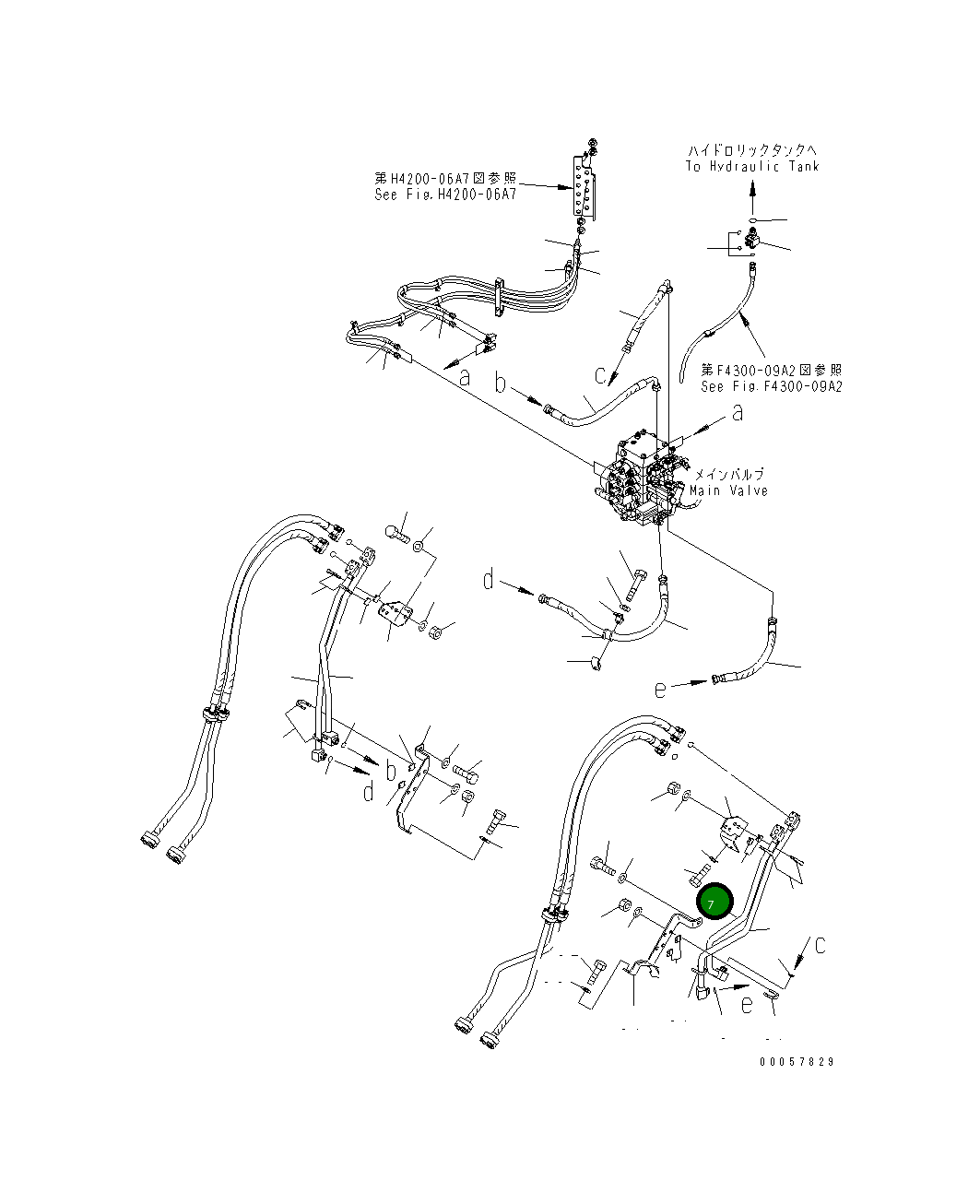 第H4200-06A7図参照
See Fig.H4200-06A7

ハイドロリックタンクへ
To Hydraulic Tank

第F4300-09A2図参照
See Fig.F4300-09A2

a
b
c
a

メインバルブ
Main Valve

d
e
b
d
7
c
e

00057829