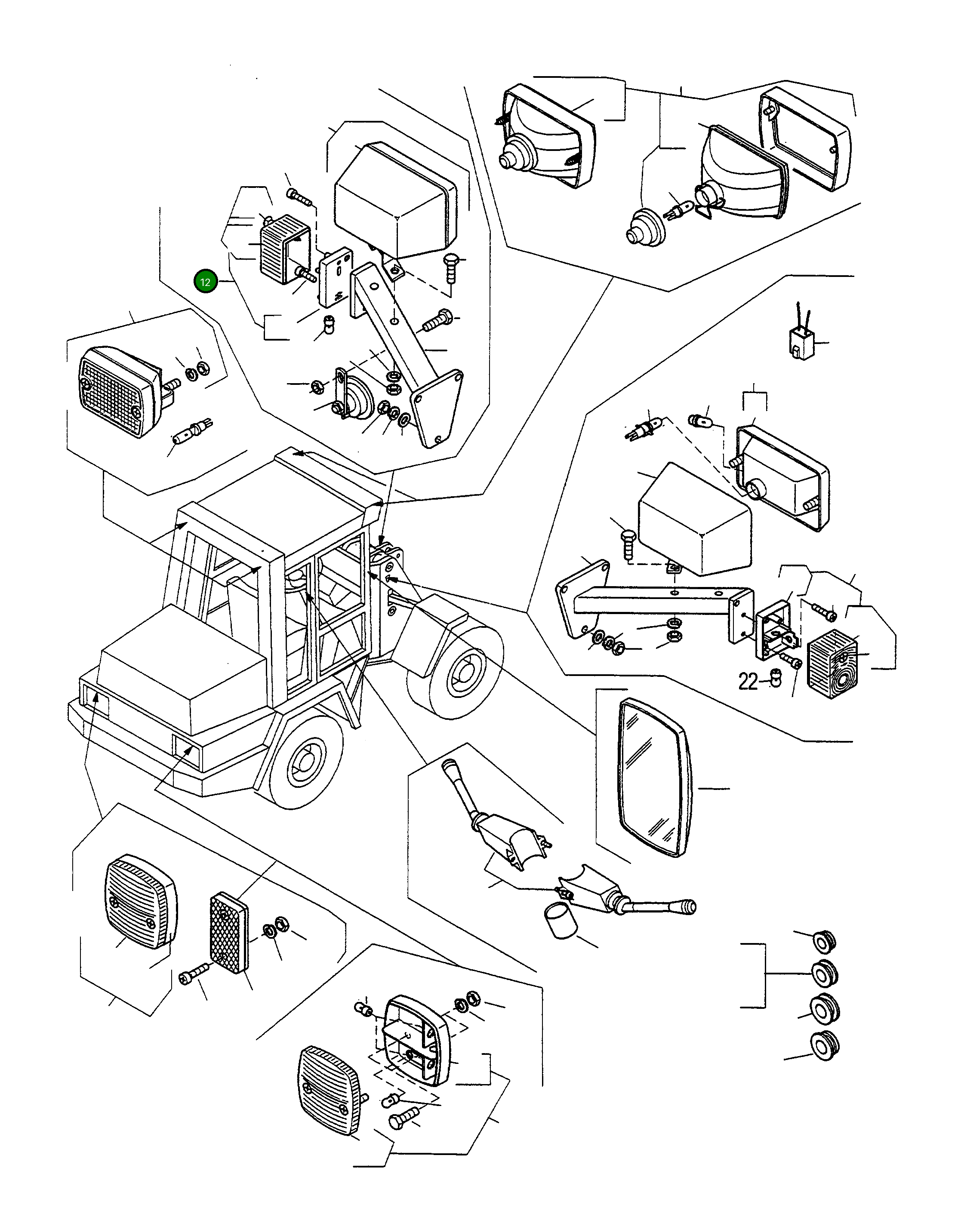 12

22