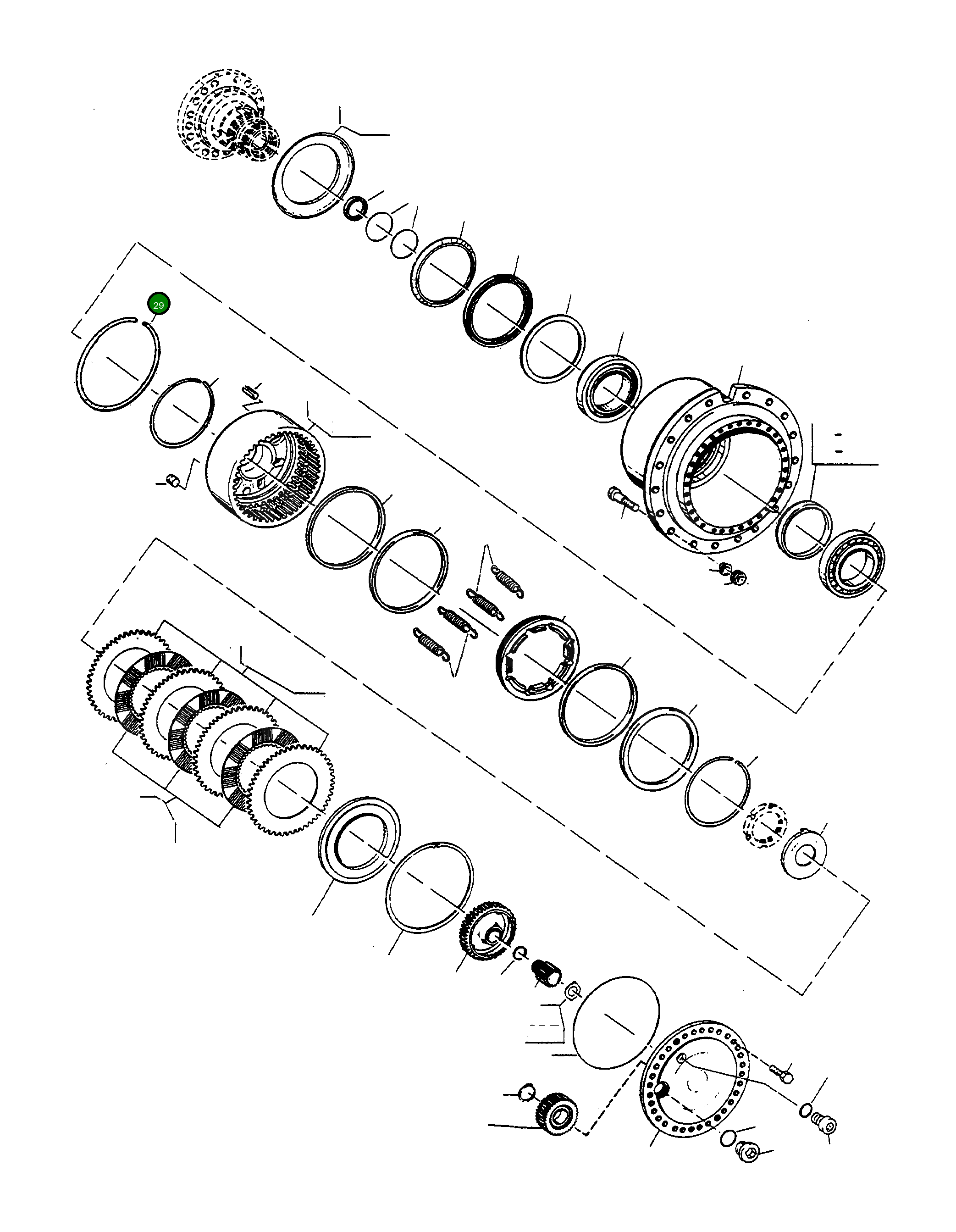 29