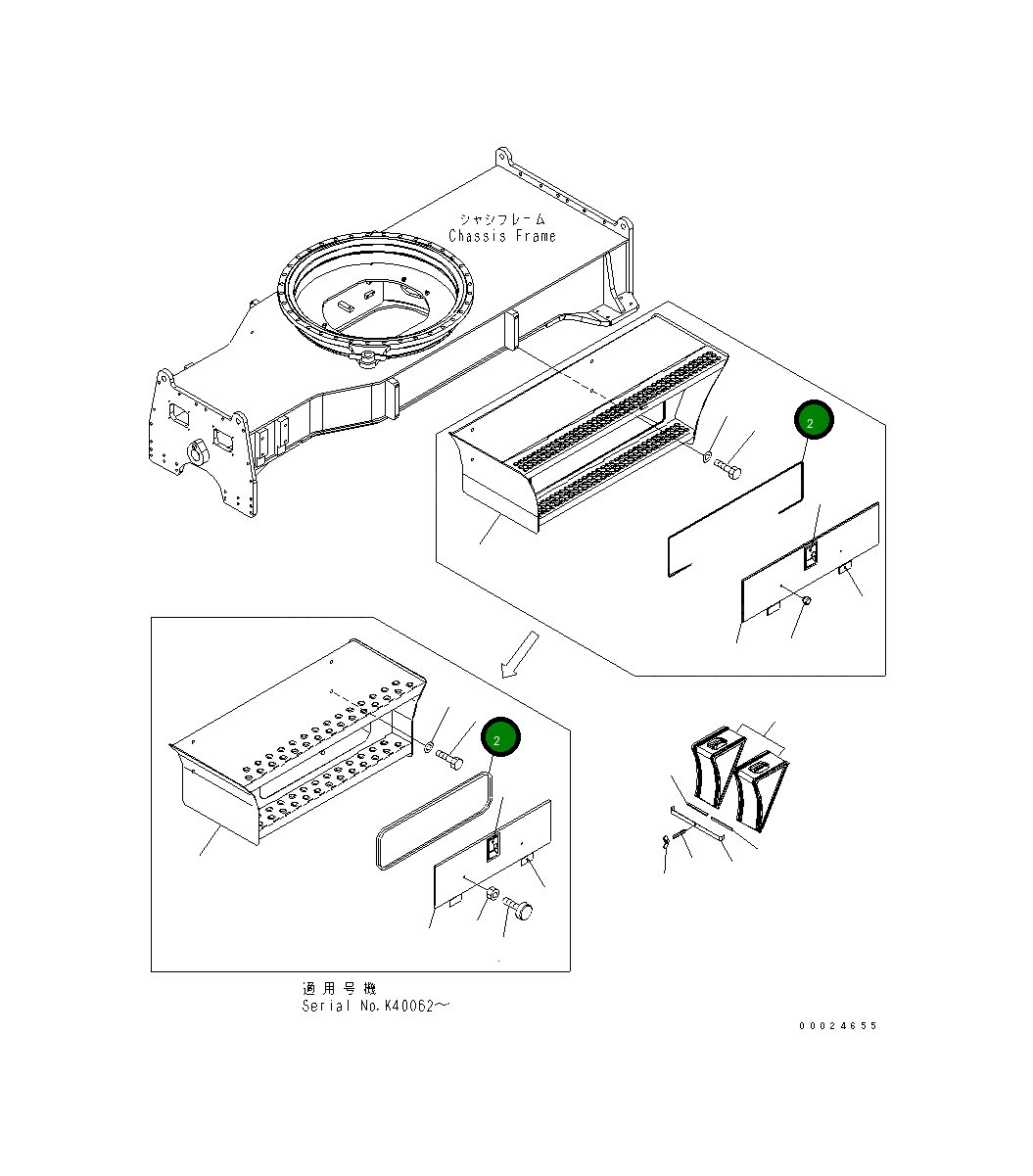 シャシフレーム
Chassis Frame

2

2

適用号機
Serial No.K40062～

00024655