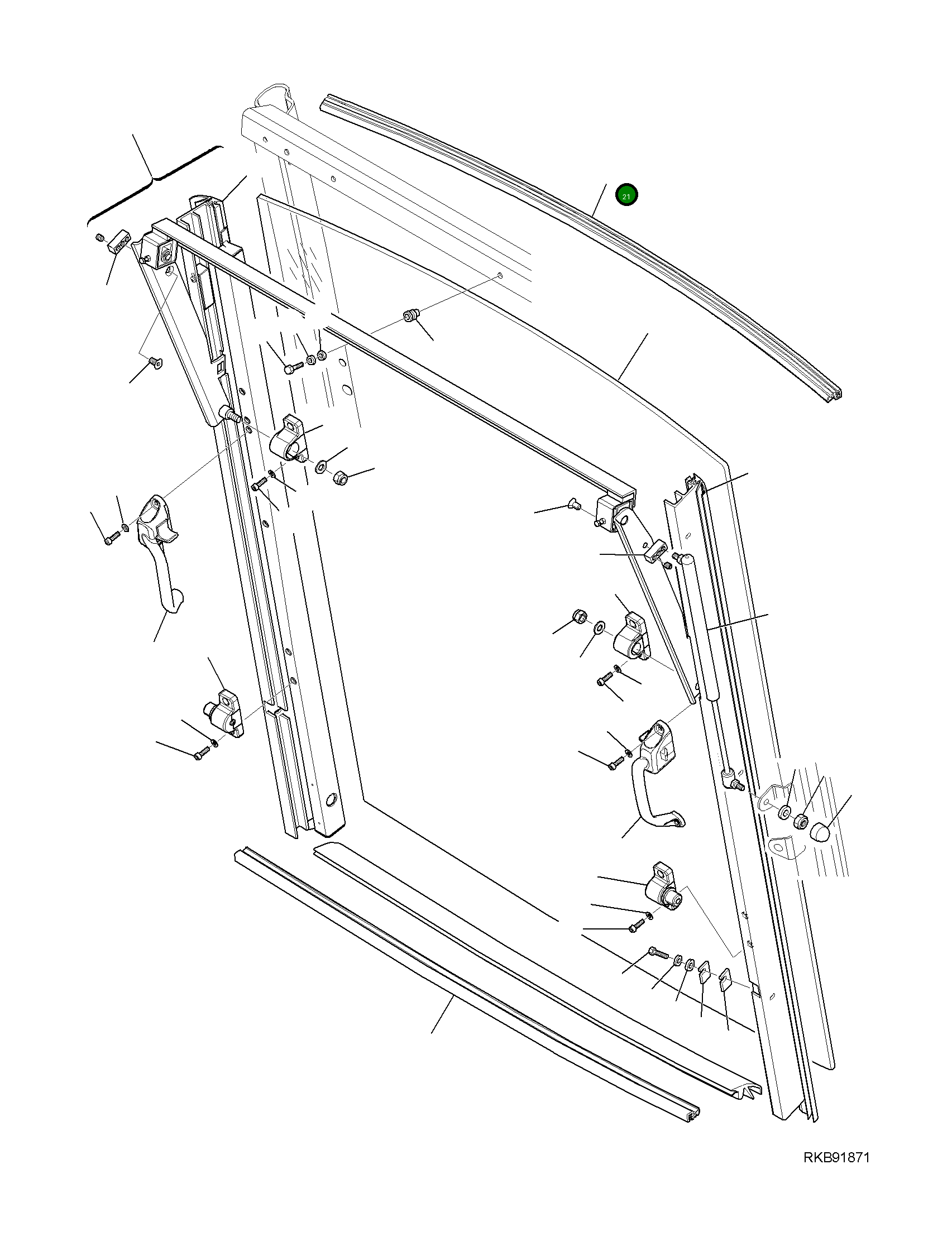 21

RKB91871