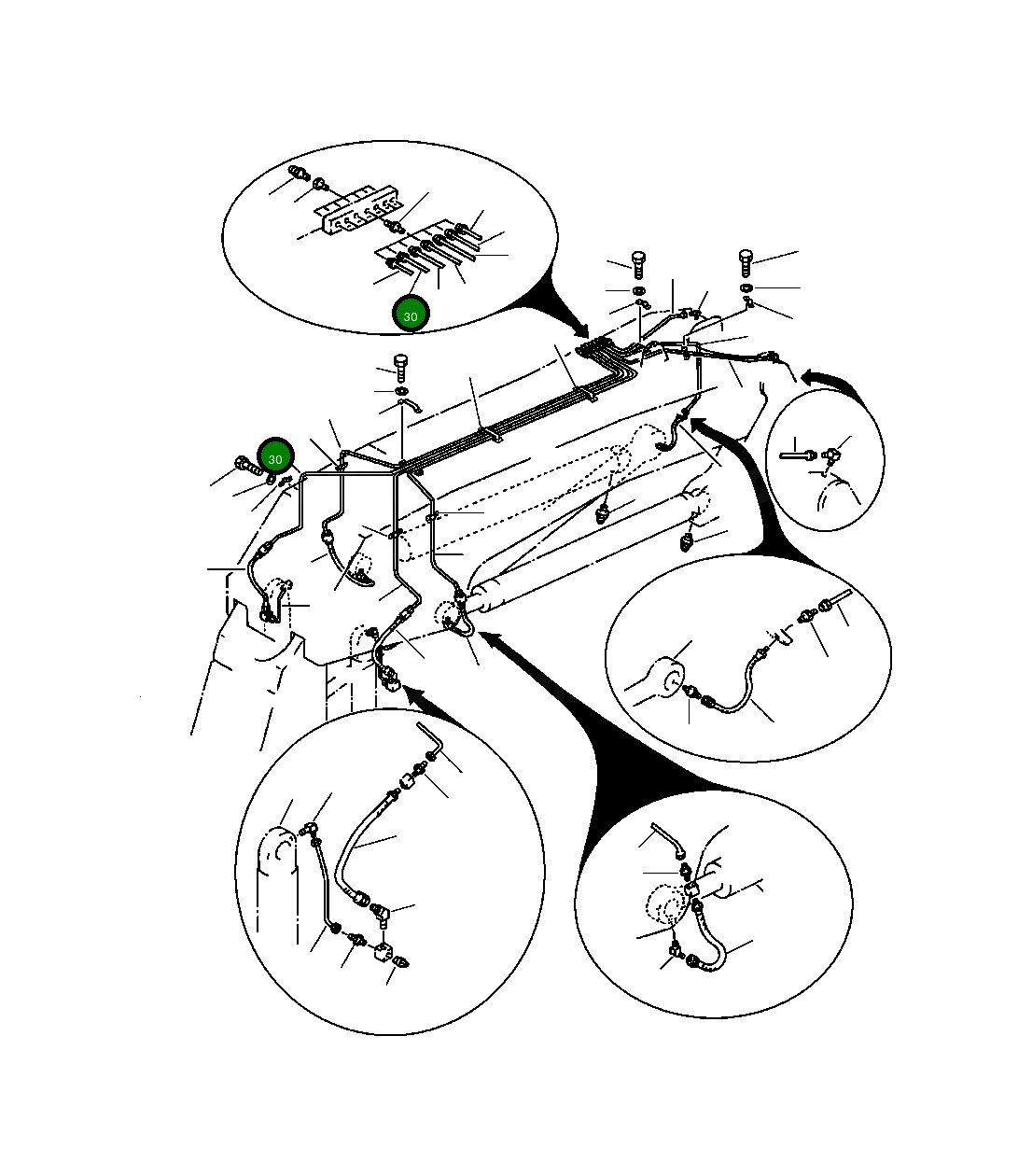 30

30