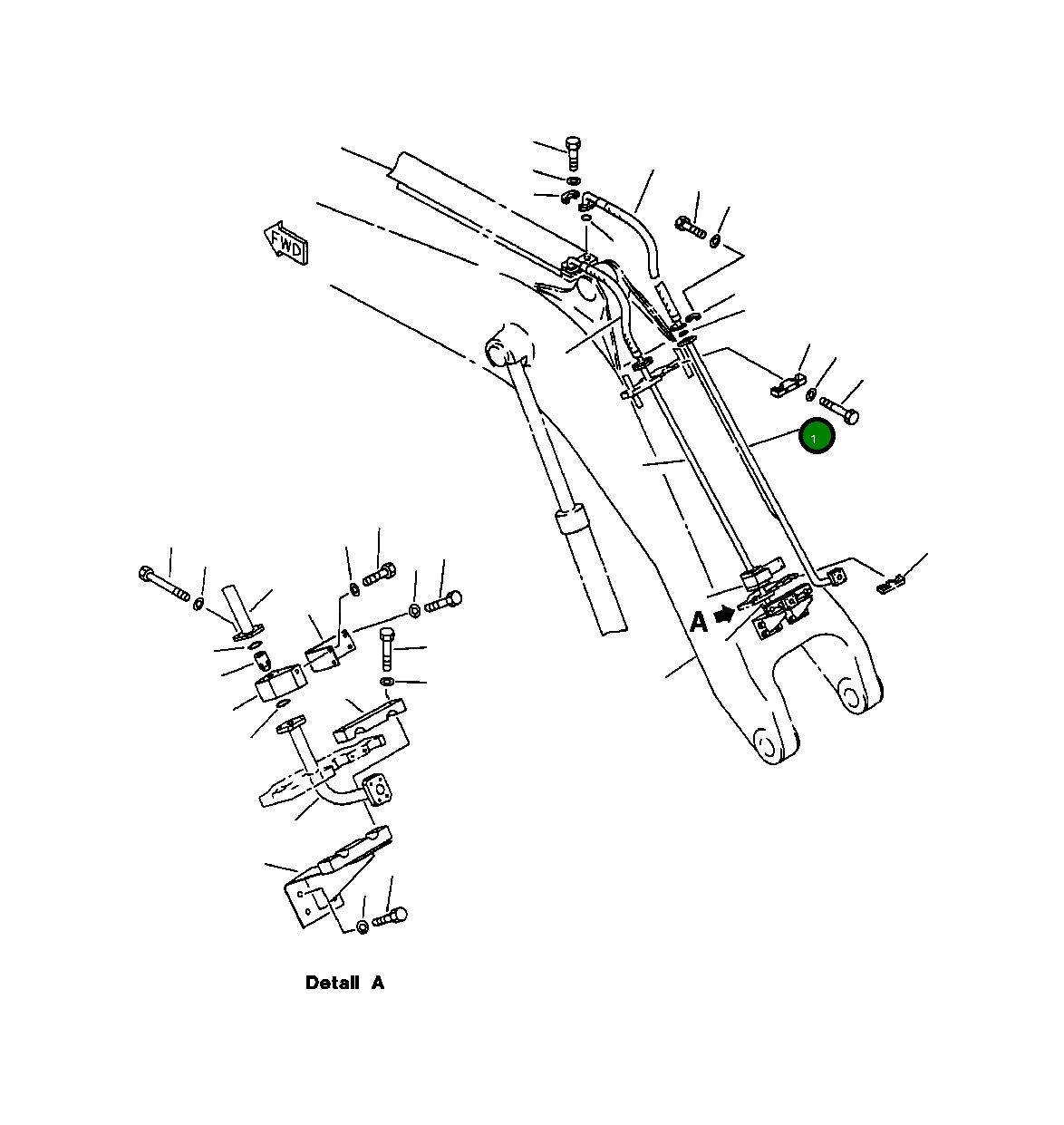 FWD

1

A

Detail A