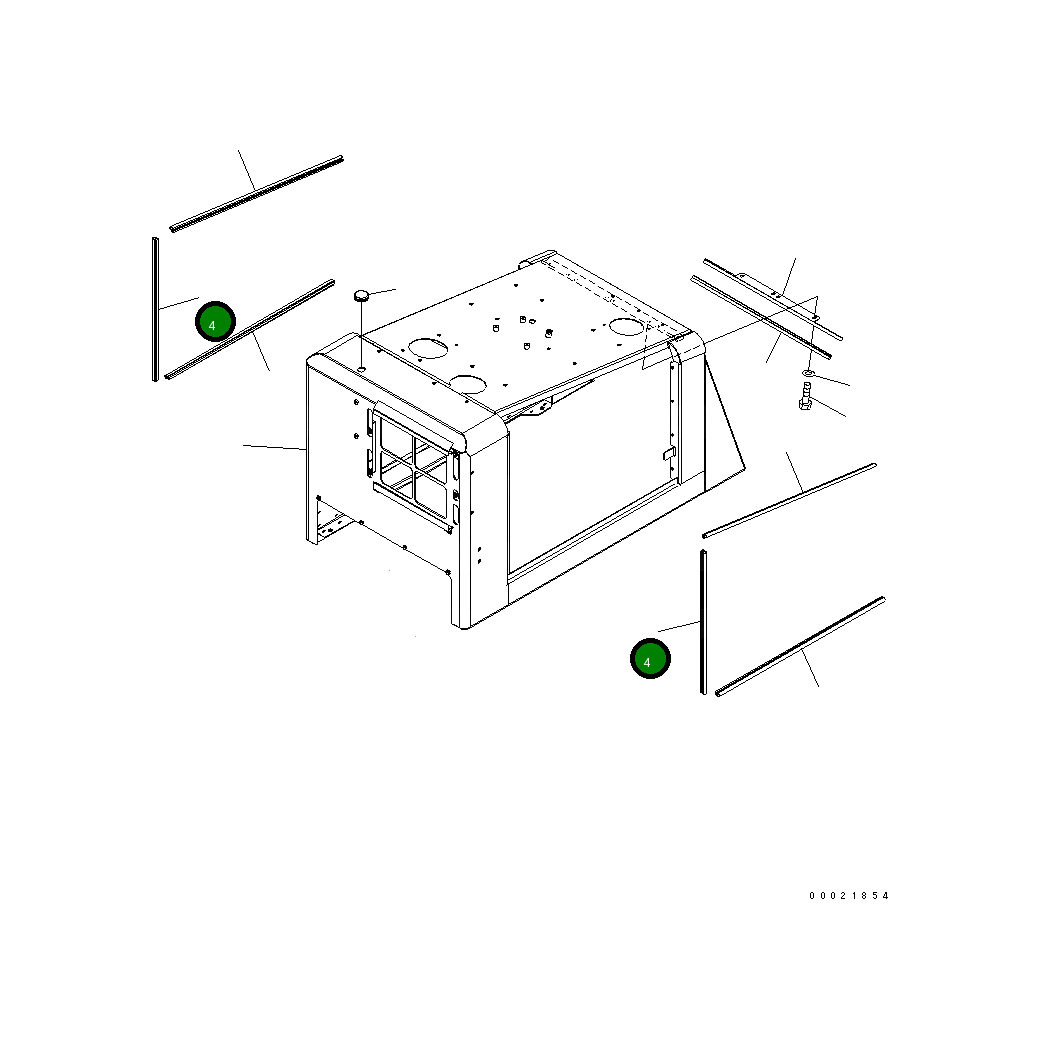 4

4

00021854